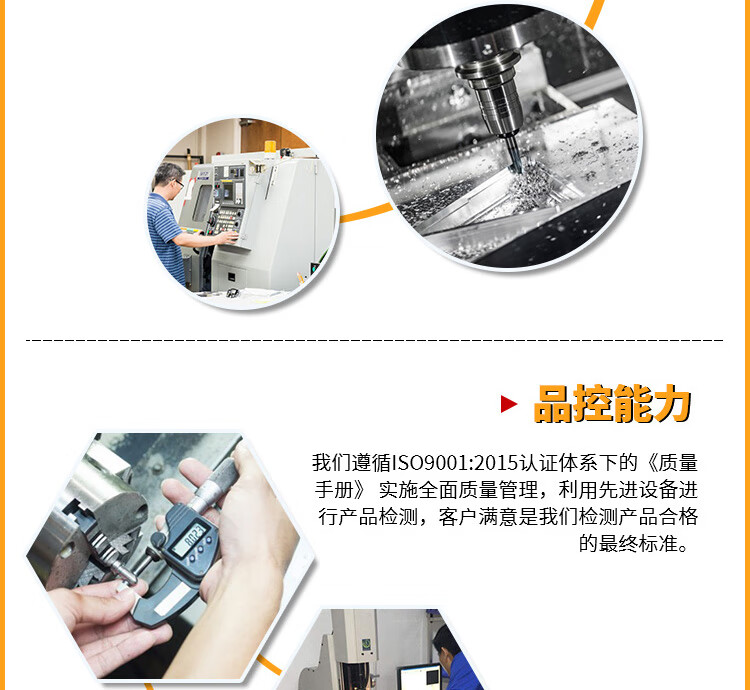 品控能力

我们遵循ISO9001:2015认证体系下的《质量手册》 实施全面质量管理，利用先进设备进行产品检测，客户满意是我们检测产品合格的最终标准。

8.023