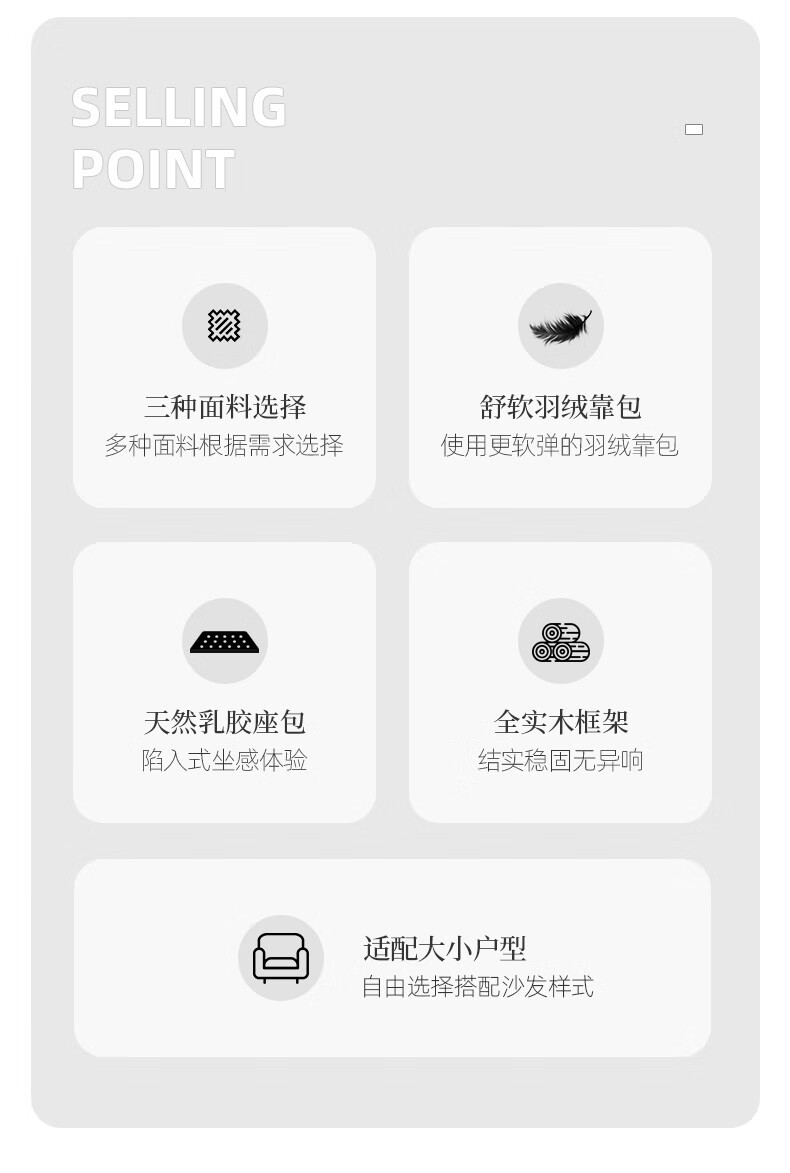 SELLING
POINT

三种面料选择
多种面料根据需求选择

舒软羽绒靠包
使用更软弹的羽绒靠包

天然乳胶座包
陷入式坐感体验

全实木框架
结实稳固无异响

适配大小户型
自由选择搭配沙发样式