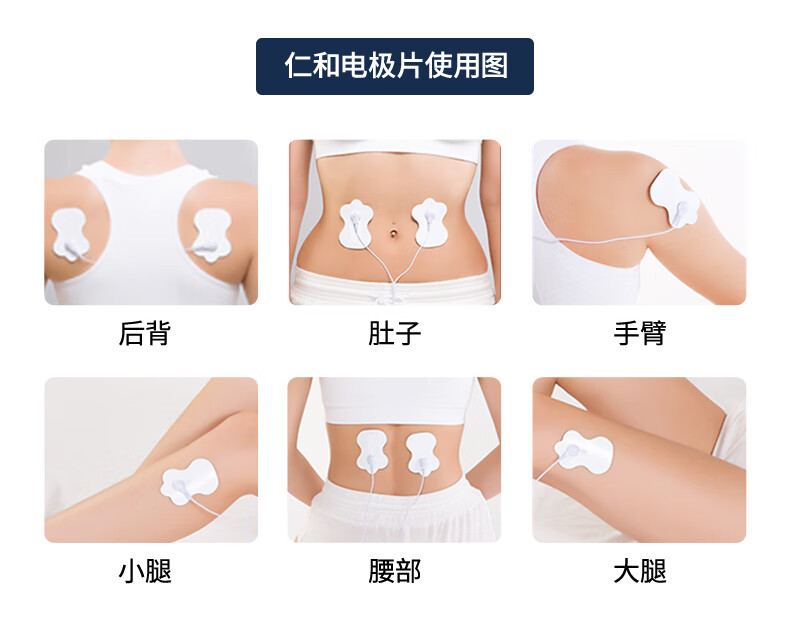 仁和电极片使用图

后背

肚子

手臂

小腿

腰部

大腿