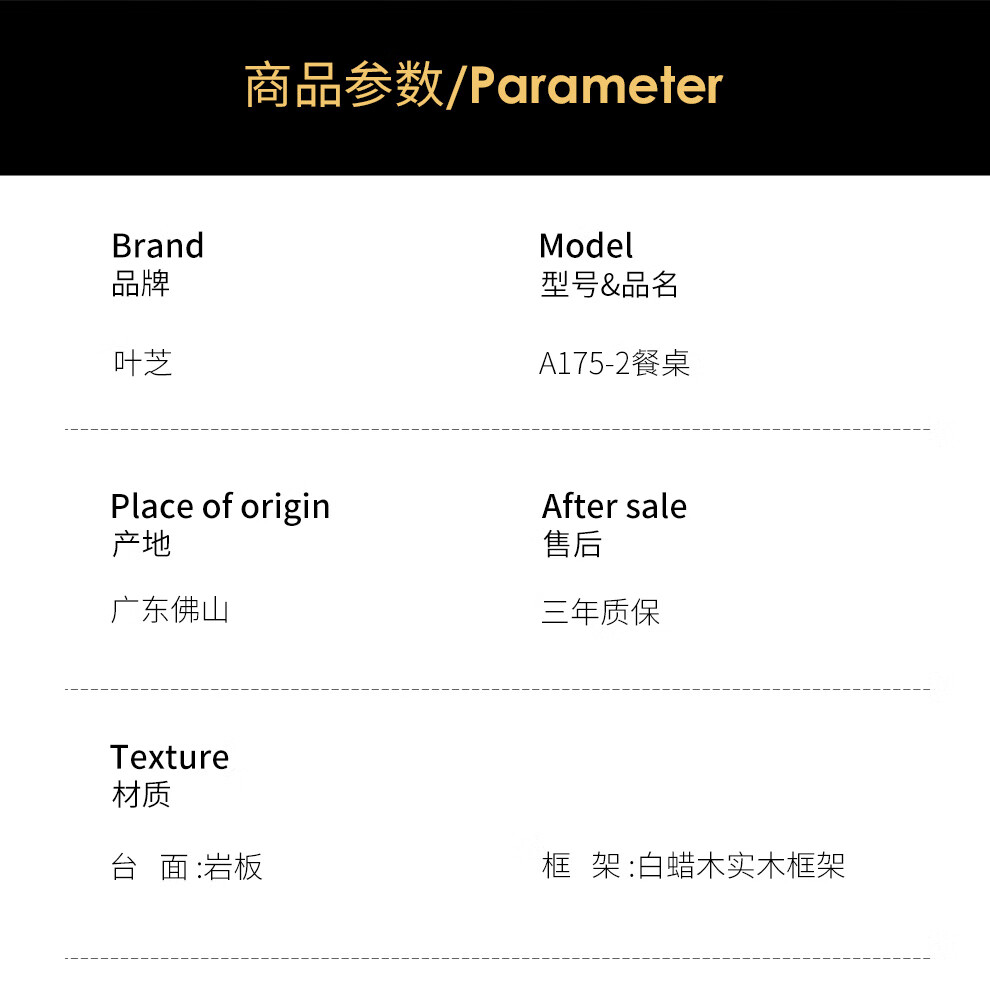 商品参数/Parameter

Brand
品牌

叶芝

Model
型号&品名

A175-2餐桌

Place of origin
产地

广东佛山

After sale
售后

三年质保

Texture
材质

台 面:岩板

框 架:白蜡木实木框架