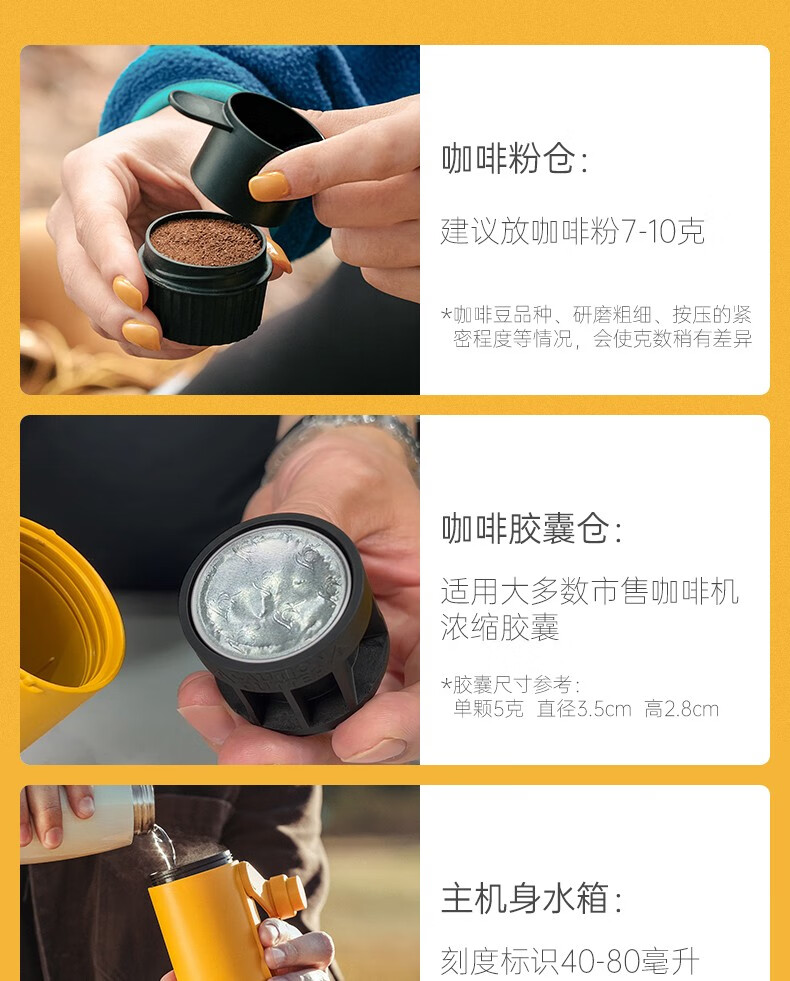 咖啡粉仓:

建议放咖啡粉7-10克

*咖啡豆品种、研磨粗细、按压的紧密程度等情况，会使克数稍有差异

咖啡胶囊仓:

适用大多数市售咖啡机浓缩胶囊

*胶囊尺寸参考:
单颗5克 直径3.5cm 高2.8cm

主机身水箱:

刻度标识40-80毫升