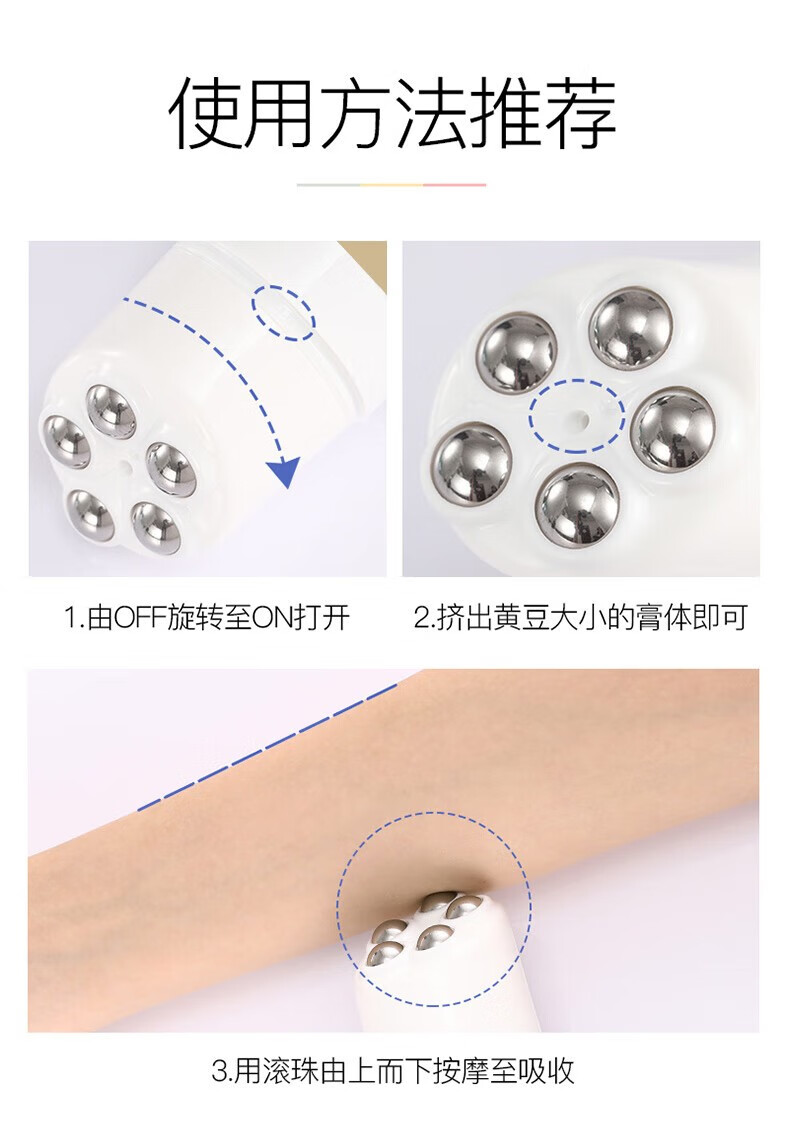 使用方法推荐

1.由OFF旋转至ON打开

2.挤出黄豆大小的膏体即可

3.用滚珠由上而下按摩至吸收