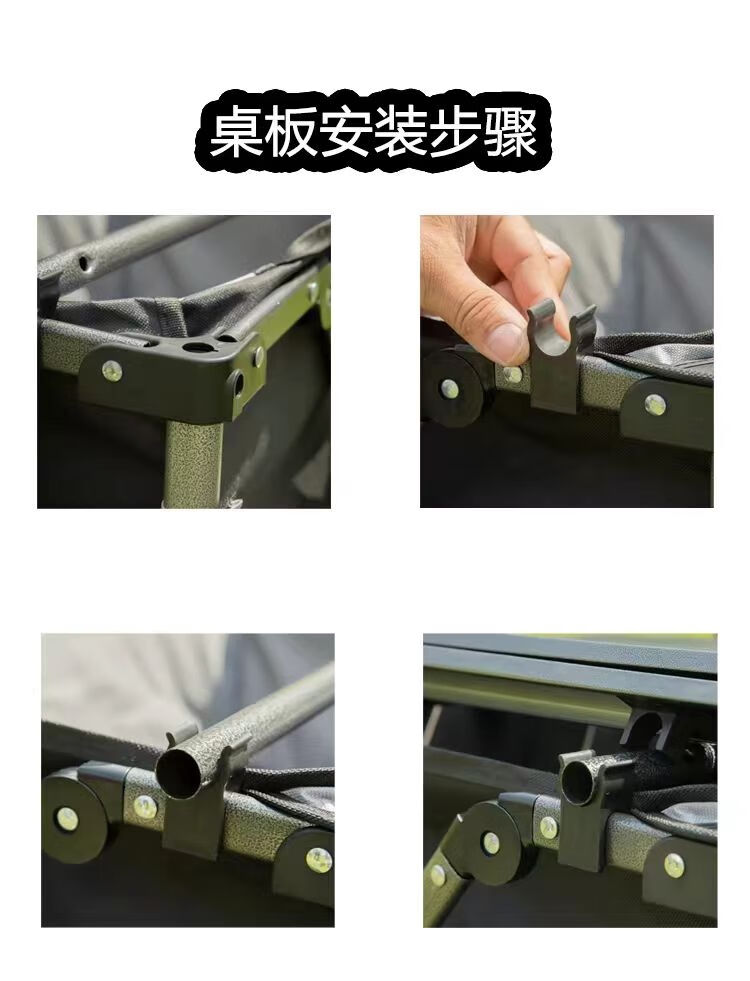 桌板安装步骤