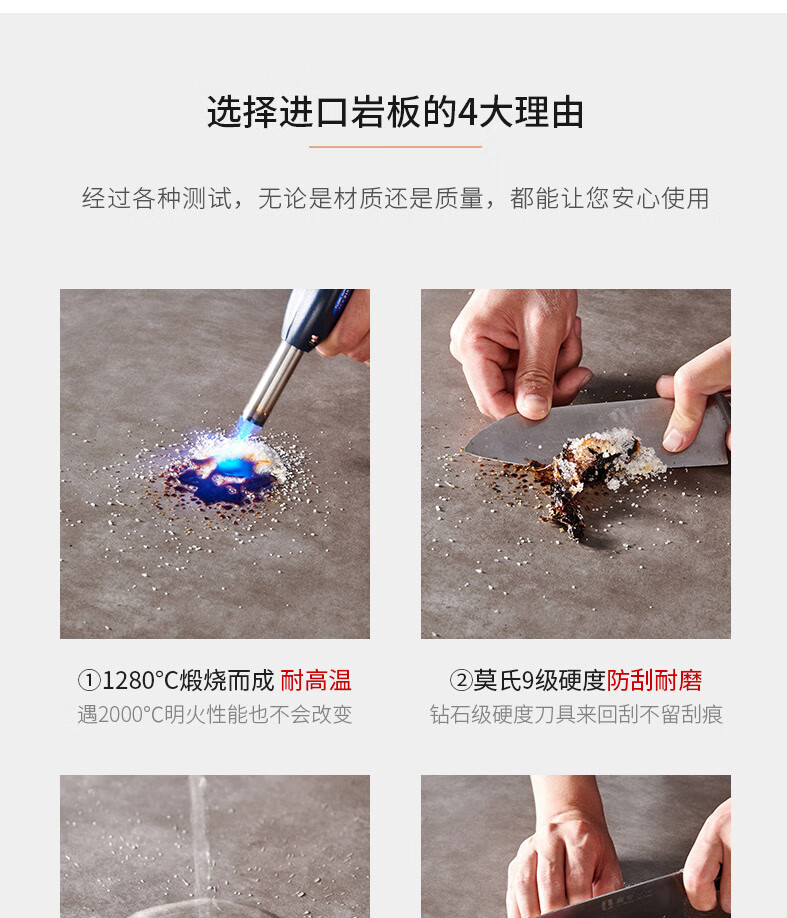 选择进口岩板的4大理由

经过各种测试，无论是材质还是质量，都能让您安心使用

①1280°C煅烧而成 耐高温

遇2000°C明火性能也不会改变

②莫氏9级硬度防刮耐磨

钻石级硬度刀具来回刮不留刮痕