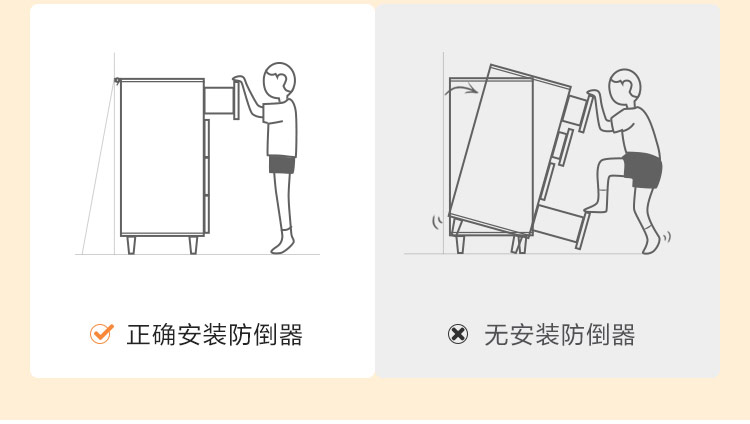 正确安装防倒器

无安装防倒器