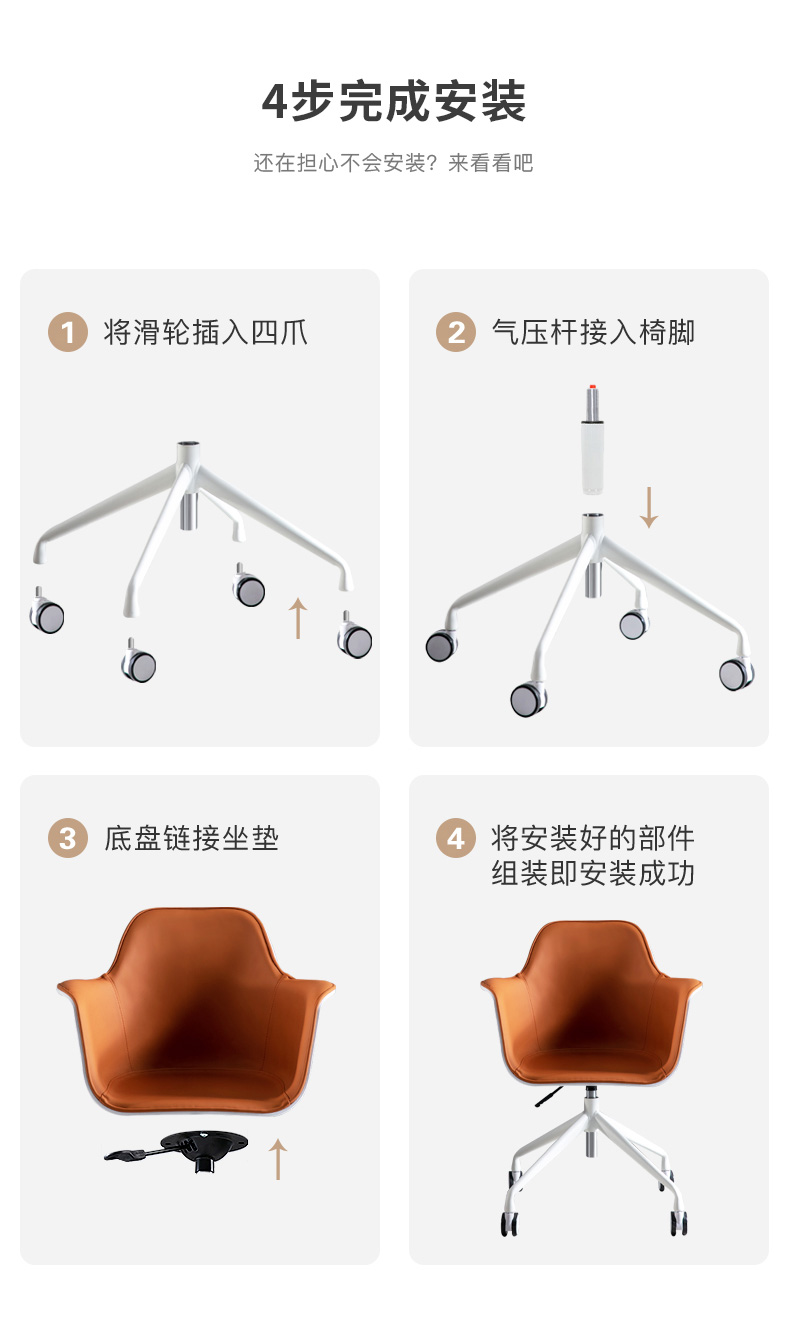 4步完成安装

还在担心不会安装？来看看吧

1 将滑轮插入四爪

2 气压杆接入椅脚

3 底盘链接坐垫

4 将安装好的部件组装即安装成功