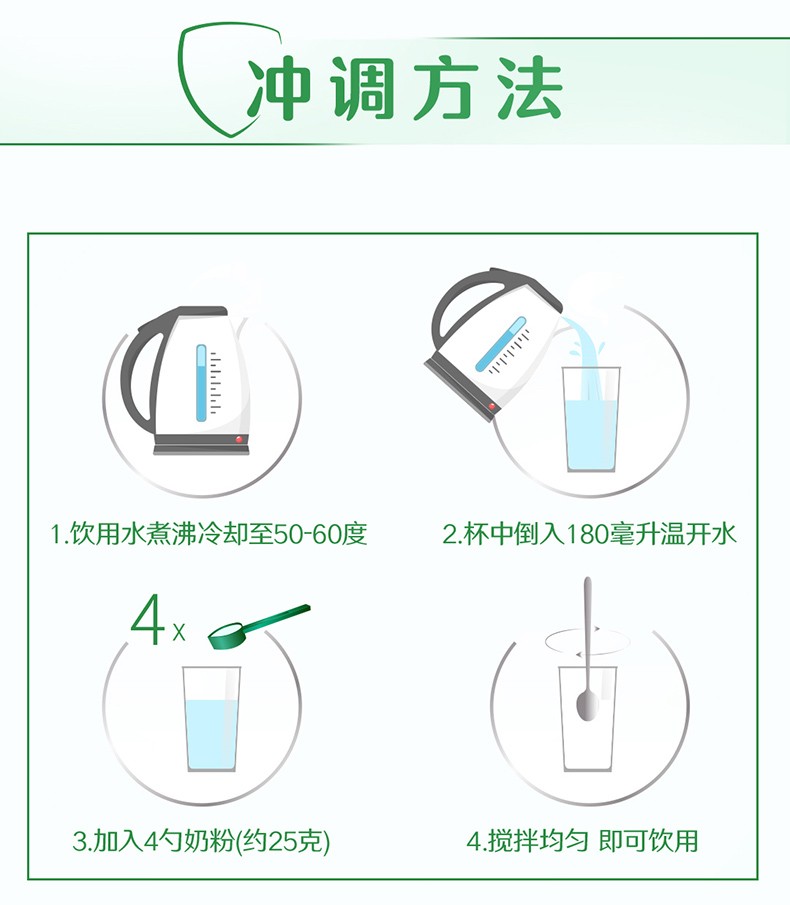 冲调方法

1.饮用水煮沸冷却至50-60度

2.杯中倒入180毫升温开水

4x

3.加入4勺奶粉(约25克)

4.搅拌均匀 即可饮用