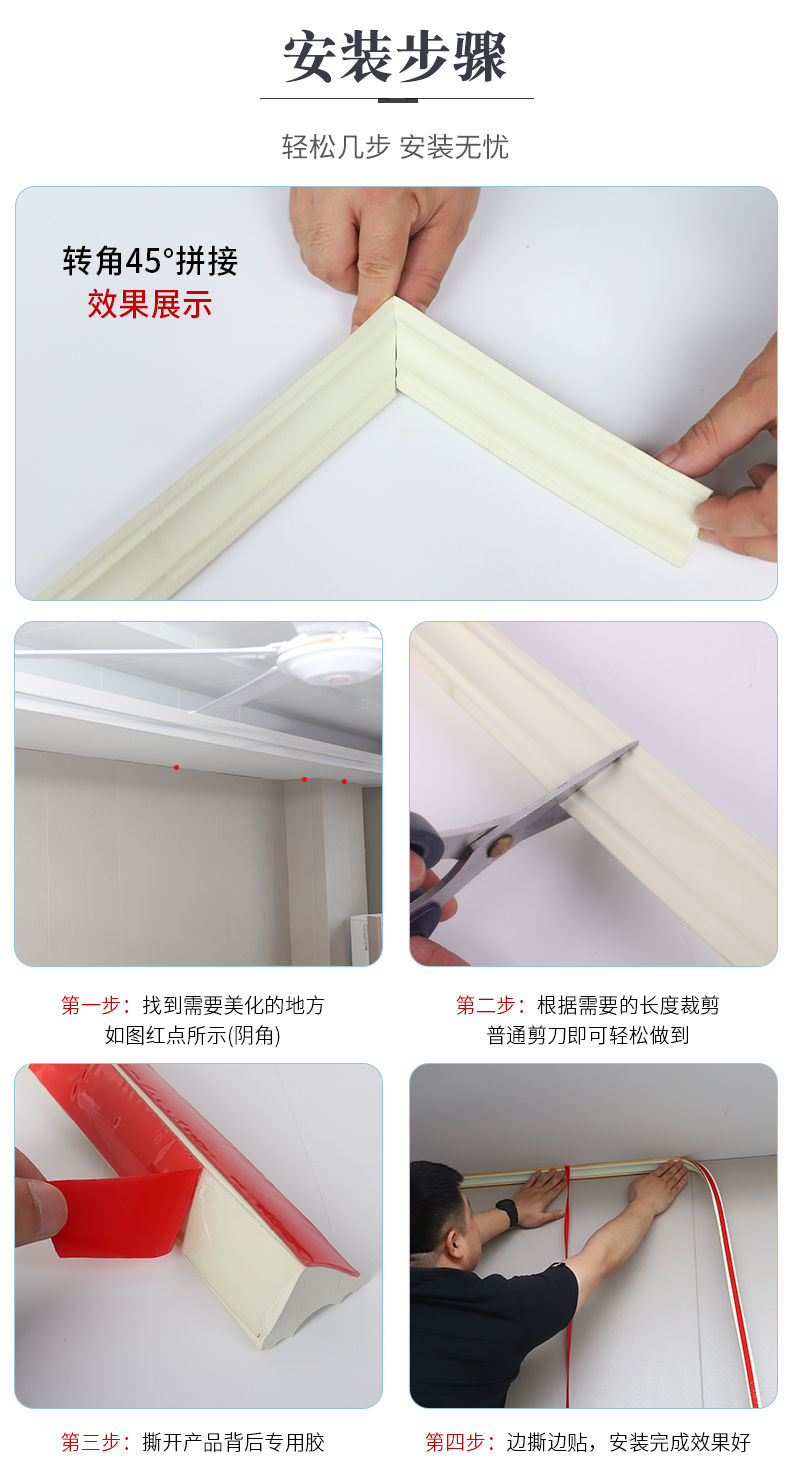 安装步骤

轻松几步 安装无忧

转角45°拼接
效果展示

第一步：找到需要美化的地方
如图红点所示(阴角)

第二步：根据需要的长度裁剪
普通剪刀即可轻松做到

第三步：撕开产品背后专用胶

第四步：边撕边贴，安装完成效果好