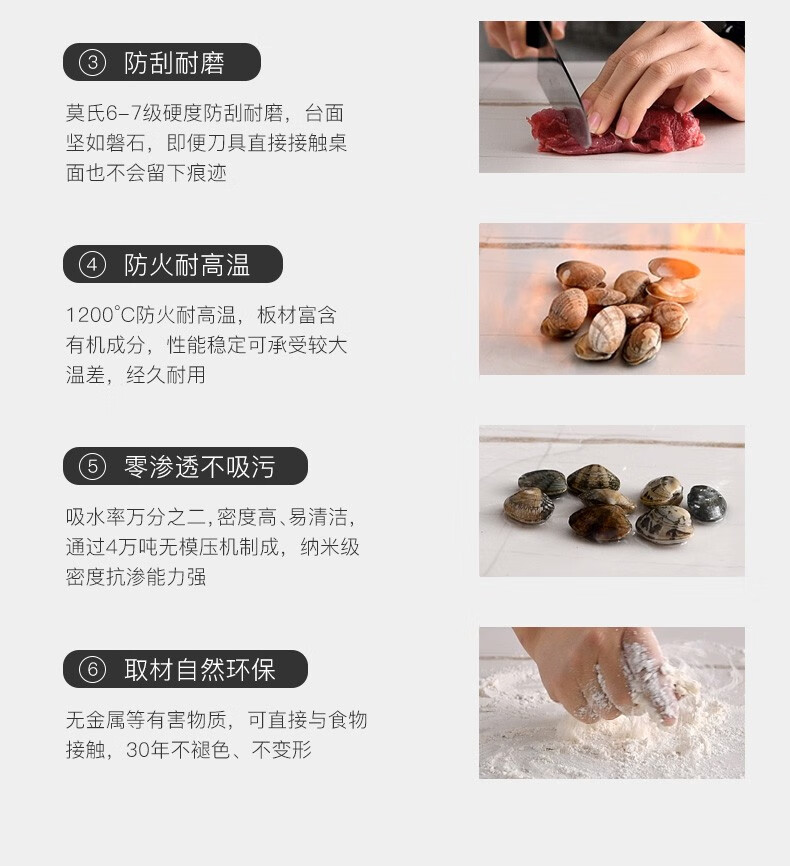 ③ 防刮耐磨

莫氏6-7级硬度防刮耐磨，台面坚如磐石，即便刀具直接接触桌面也不会留下痕迹

④ 防火耐高温

1200°C防火耐高温，板材富含有机成分，性能稳定可承受较大温差，经久耐用

⑤ 零渗透不吸污

吸水率万分之二,密度高、易清洁,通过4万吨无模压机制成，纳米级密度抗渗能力强

⑥ 取材自然环保

无金属等有害物质，可直接与食物接触，30年不褪色、不变形