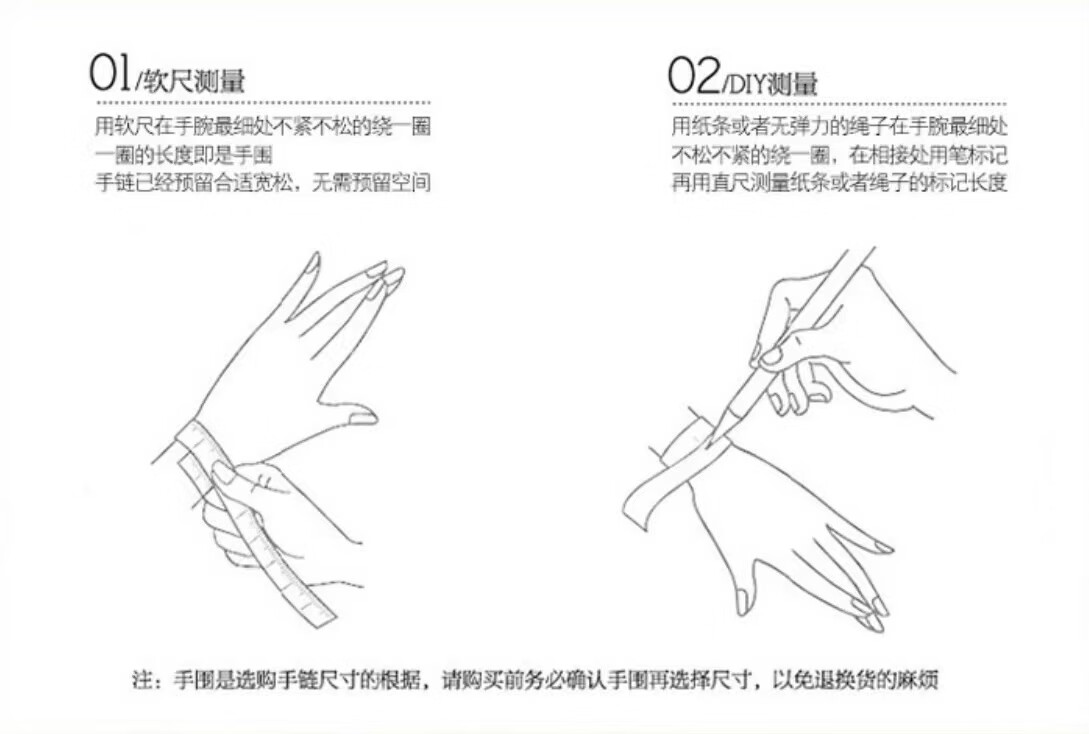 01/软尺测量

用软尺在手腕最细处不紧不松的绕一圈
一圈的长度即是手围
手链已经预留合适宽松，无需预留空间

02/DIY测量

用纸条或者无弹力的绳子在手腕最细处
不松不紧的绕一圈，在相接处用笔标记
再用直尺测量纸条或者绳子的标记长度

注：手围是选购手链尺寸的根据，请购买前务必确认手围再选择尺寸，以免退换货的麻烦