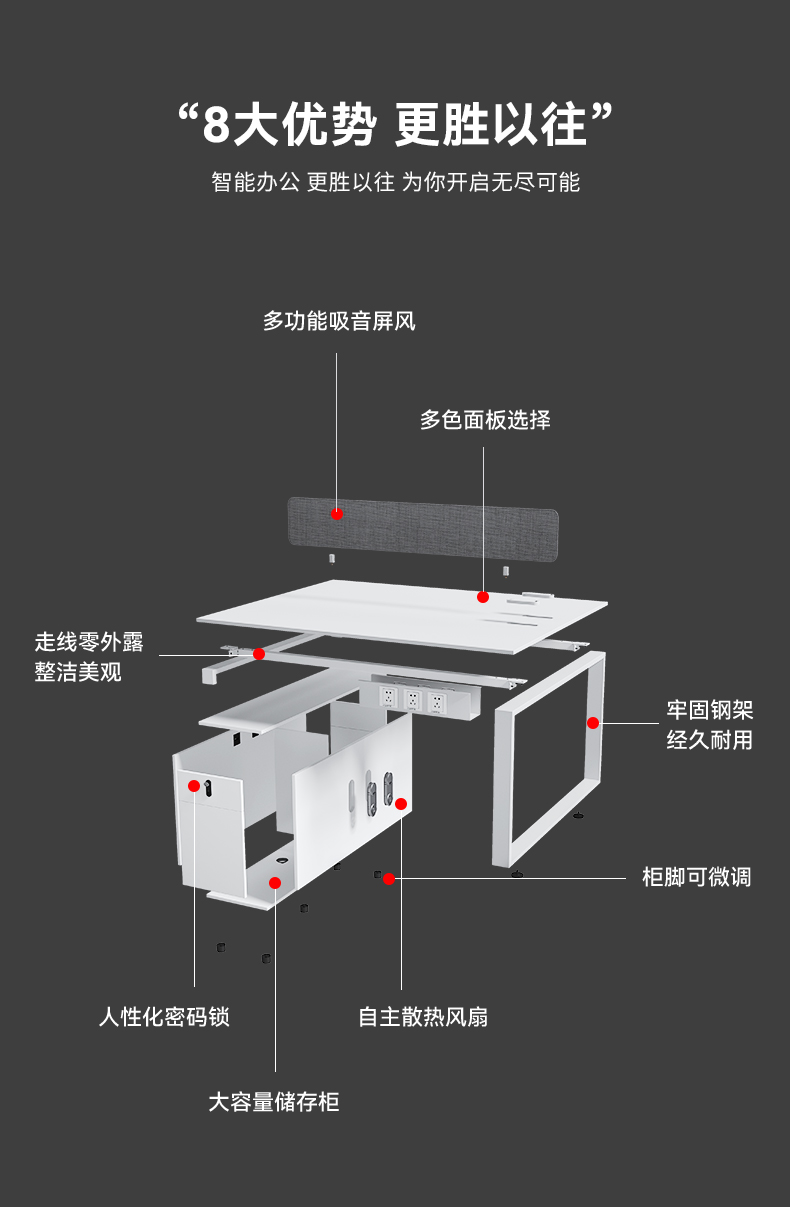 “8大优势 更胜以往”

智能办公 更胜以往 为你开启无尽可能

多功能吸音屏风

多色面板选择

走线零外露
整洁美观

牢固钢架
经久耐用

柜脚可微调

人性化密码锁

自主散热风扇

大容量储存柜