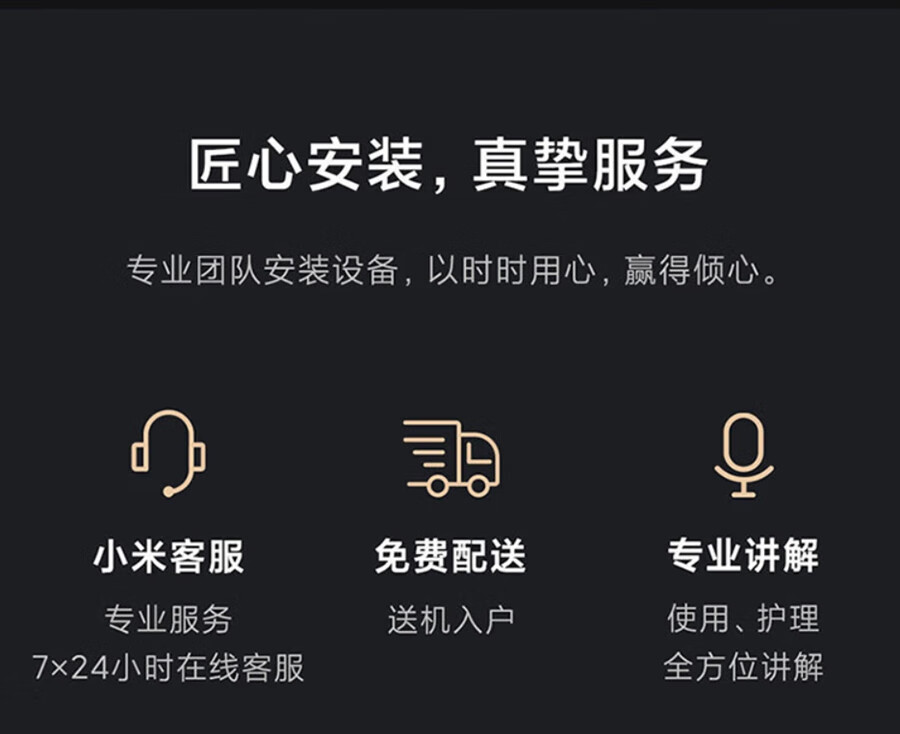 匠心安装，真挚服务

专业团队安装设备，以时时用心，赢得倾心。

小米客服
专业服务
7×24小时在线客服

免费配送
送机入户

专业讲解
使用、护理
全方位讲解