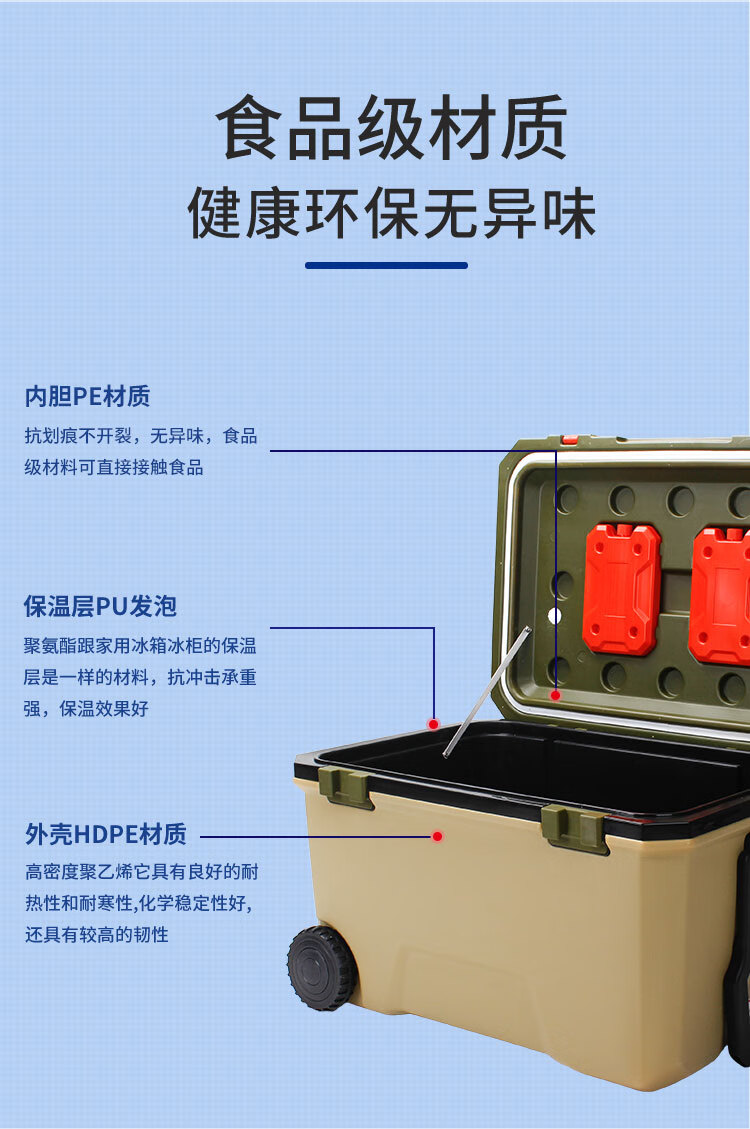 食品级材质
健康环保无异味

内胆PE材质
抗划痕不开裂，无异味，食品级材料可直接接触食品

保温层PU发泡
聚氨酯跟家用冰箱冰柜的保温层是一样的材料，抗冲击承重强，保温效果好

外壳HDPE材质
高密度聚乙烯它具有良好的耐热性和耐寒性,化学稳定性好,还具有较高的韧性