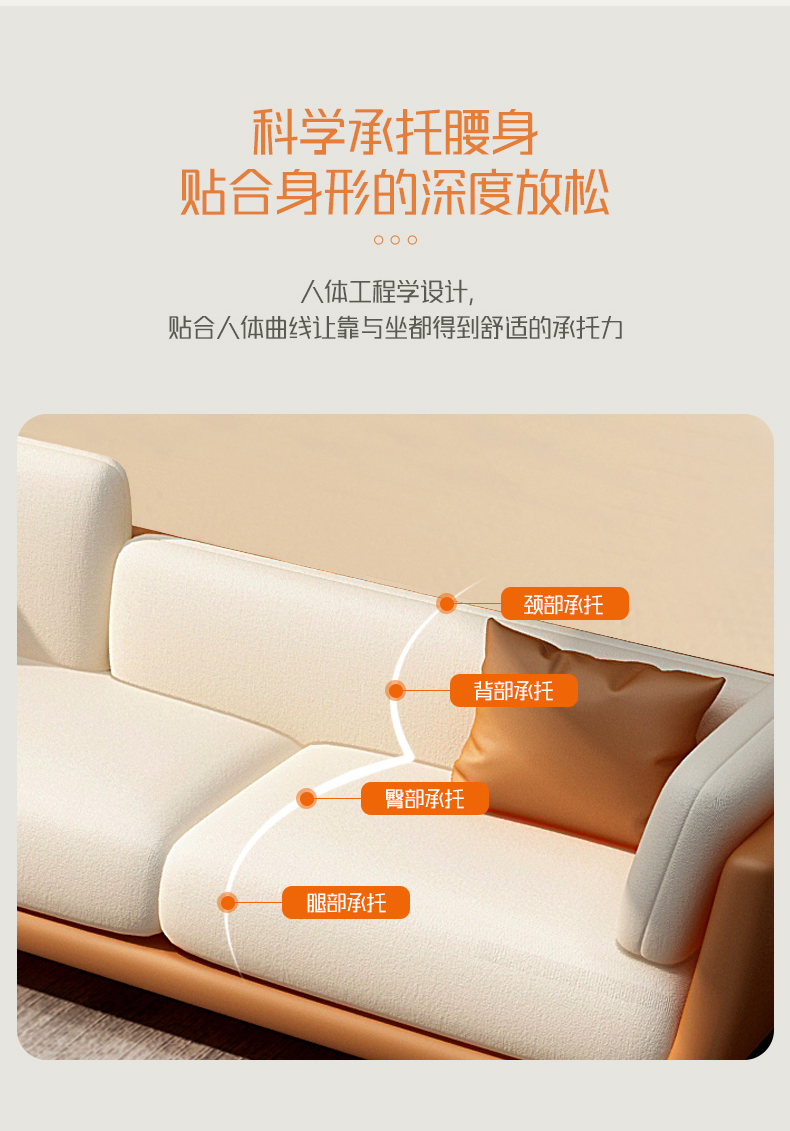 科学承托腰身
贴合身形的深度放松

人体工程学设计，
贴合人体曲线让靠与坐都得到舒适的承托力

颈部承托
背部承托
臀部承托
腿部承托