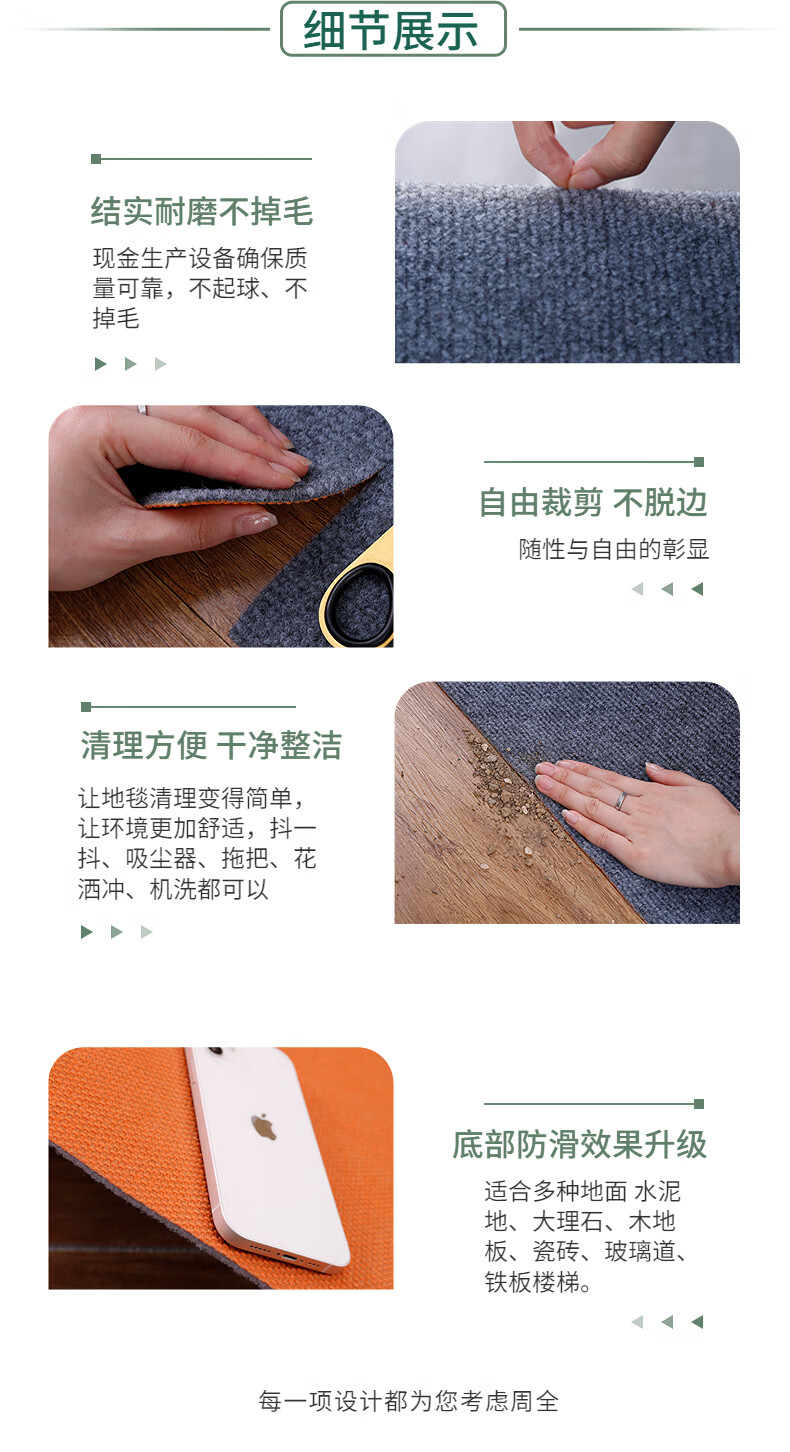 细节展示

结实耐磨不掉毛

现金生产设备确保质量可靠，不起球、不掉毛

自由裁剪 不脱边

随性与自由的彰显

清理方便 干净整洁

让地毯清理变得简单，让环境更加舒适，抖一抖、吸尘器、拖把、花洒冲、机洗都可以

底部防滑效果升级

适合多种地面 水泥地、大理石、木地板、瓷砖、玻璃道、铁板楼梯。

每一项设计都为您考虑周全