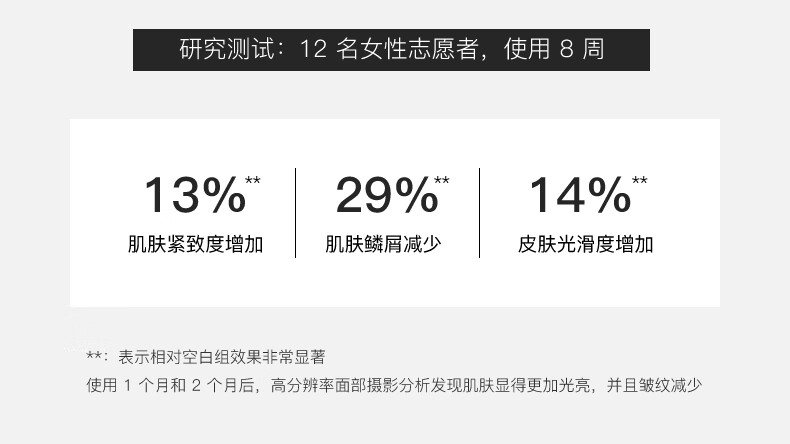 研究测试：12 名女性志愿者，使用 8 周

13%**
肌肤紧致度增加

29%**
肌肤鳞屑减少

14%**
皮肤光滑度增加

**：表示相对空白组效果非常显著

使用 1 个月和 2 个月后，高分辨率面部摄影分析发现肌肤显得更加光亮，并且皱纹减少