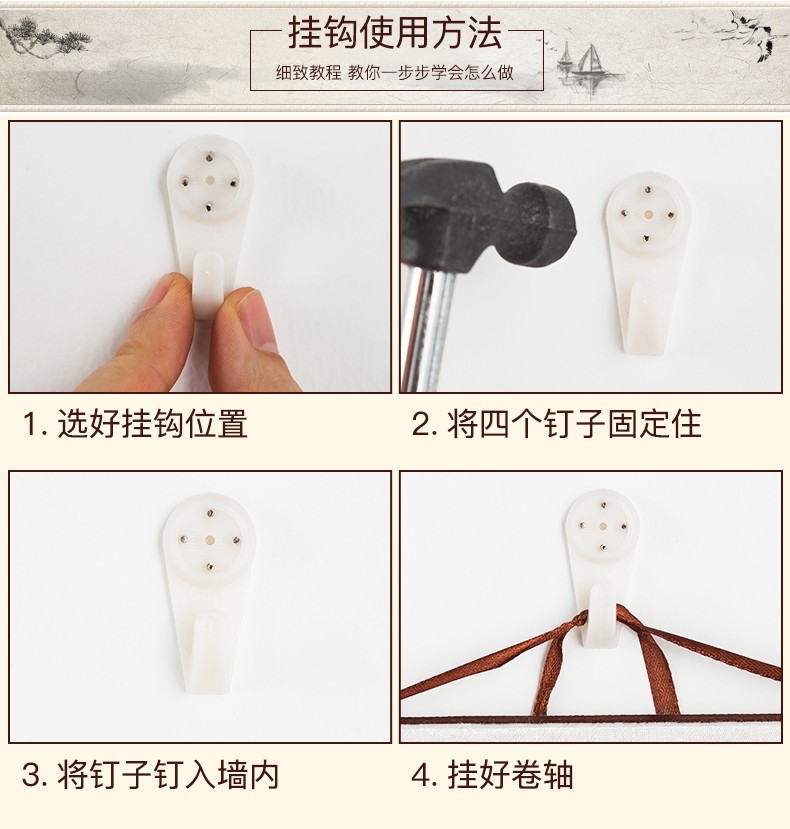 挂钩使用方法

细致教程 教你一步步学会怎么做

1. 选好挂钩位置

2. 将四个钉子固定住

3. 将钉子钉入墙内

4. 挂好卷轴