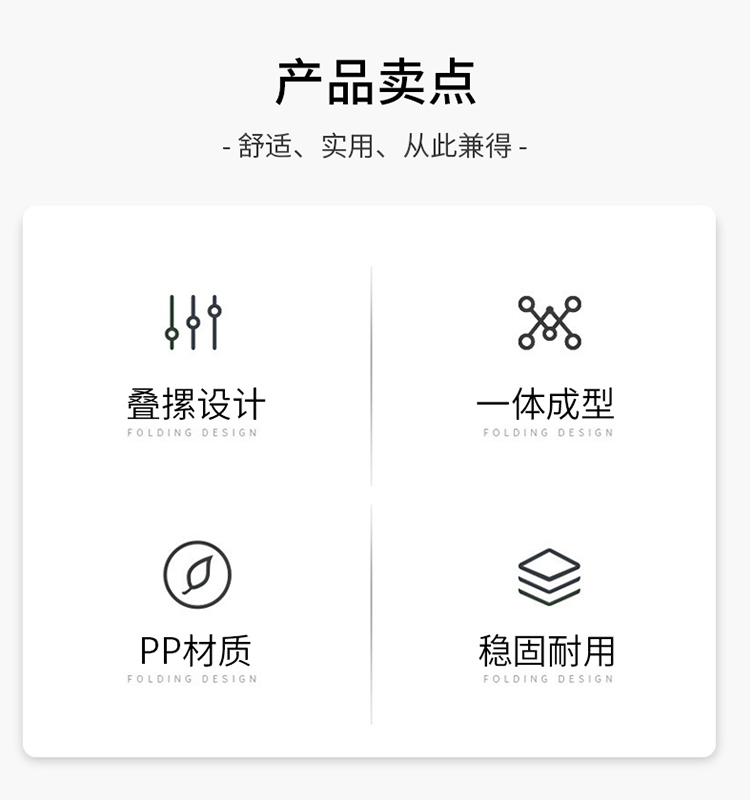 产品卖点

- 舒适、实用、从此兼得 -

叠摞设计
FOLDING DESIGN

一体成型
FOLDING DESIGN

PP材质
FOLDING DESIGN

稳固耐用
FOLDING DESIGN