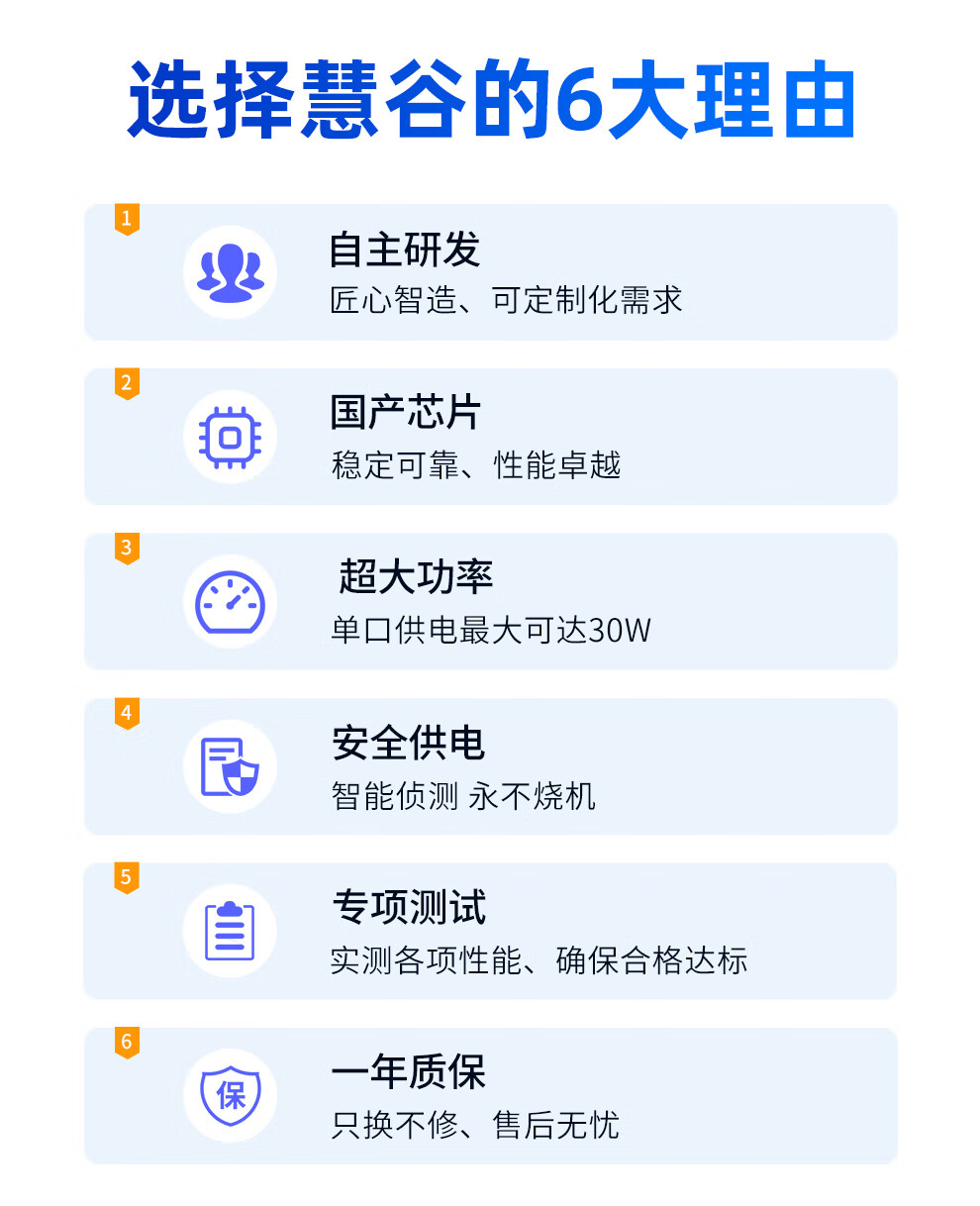 选择慧谷的6大理由

1

自主研发
匠心智造、可定制化需求

2

国产芯片
稳定可靠、性能卓越

3

超大功率
单口供电最大可达30W

4

安全供电
智能侦测 永不烧机

5

专项测试
实测各项性能、确保合格达标

6

保

一年质保
只换不修、售后无忧