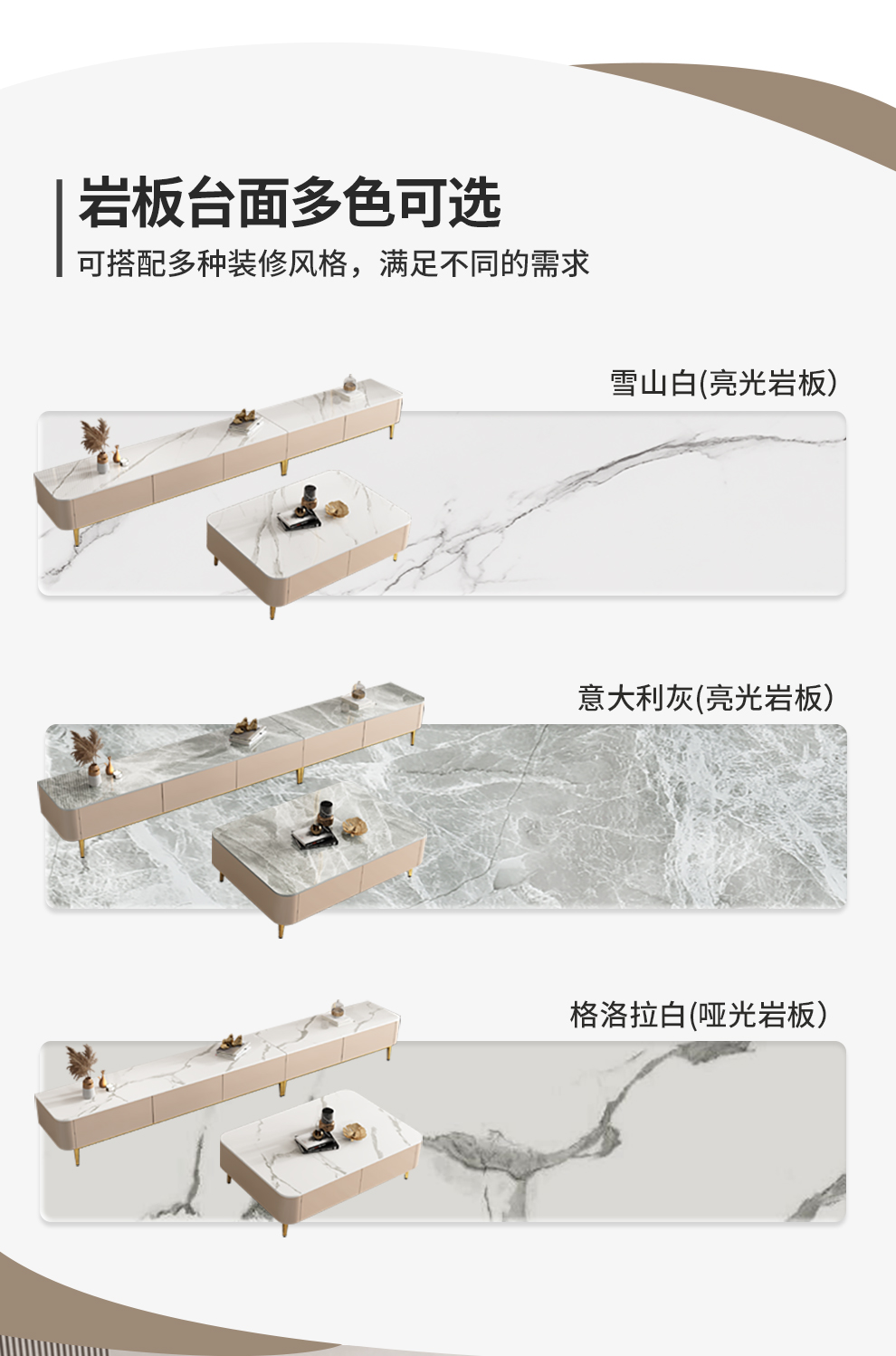 岩板台面多色可选

可搭配多种装修风格，满足不同的需求

雪山白(亮光岩板)

意大利灰(亮光岩板)

格洛拉白(哑光岩板)