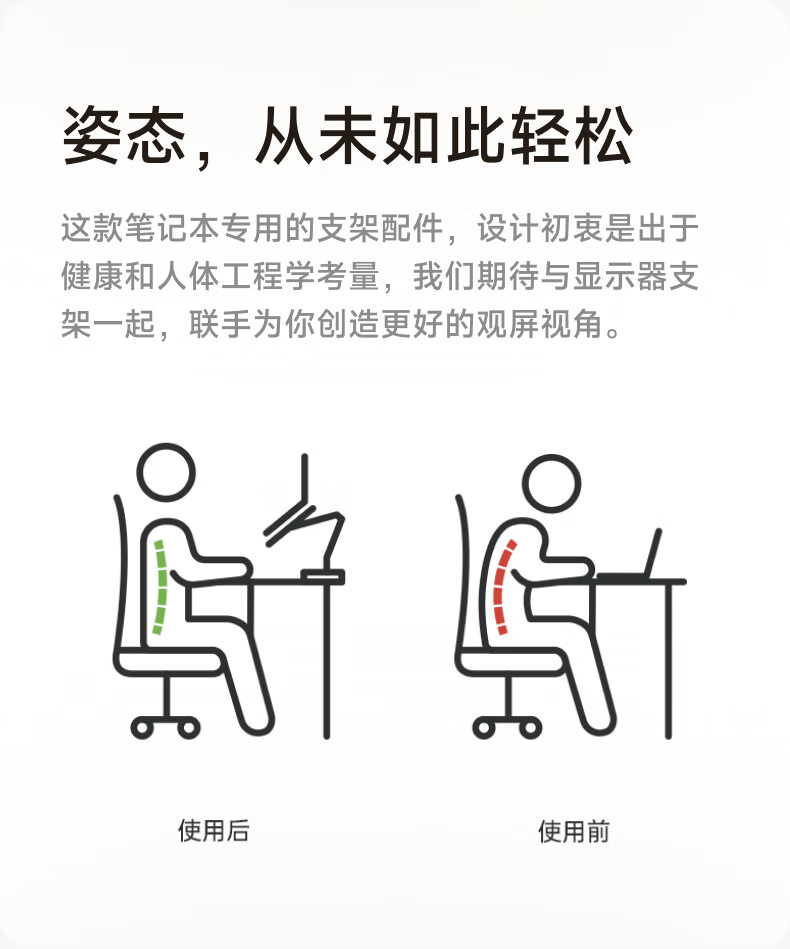 姿态，从未如此轻松

这款笔记本专用的支架配件，设计初衷是出于健康和人体工程学考量，我们期待与显示器支架一起，联手为你创造更好的观屏视角。

使用后

使用前