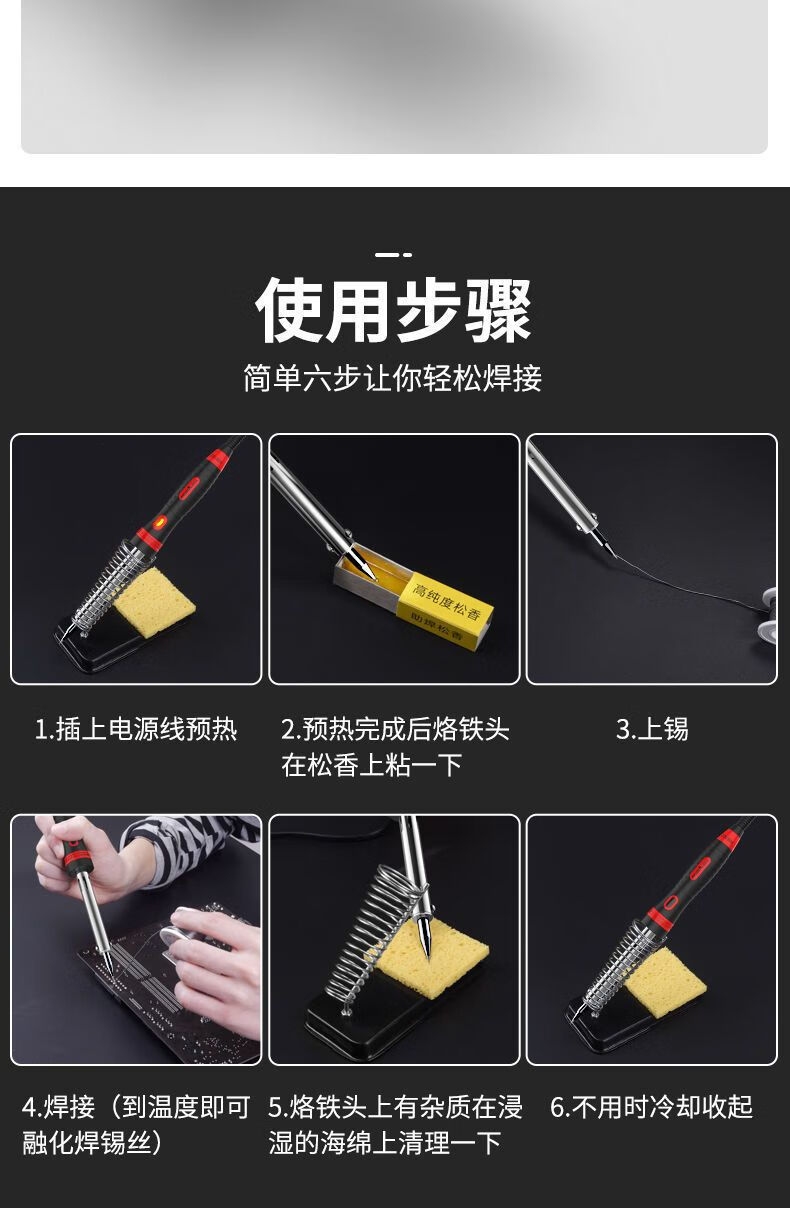 使用步骤
简单六步让你轻松焊接

高纯度松香
助焊松香

1.插上电源线预热

2.预热完成后烙铁头在松香上粘一下

3.上锡

4.焊接（到温度即可融化焊锡丝）

5.烙铁头上有杂质在浸湿的海绵上清理一下

6.不用时冷却收起