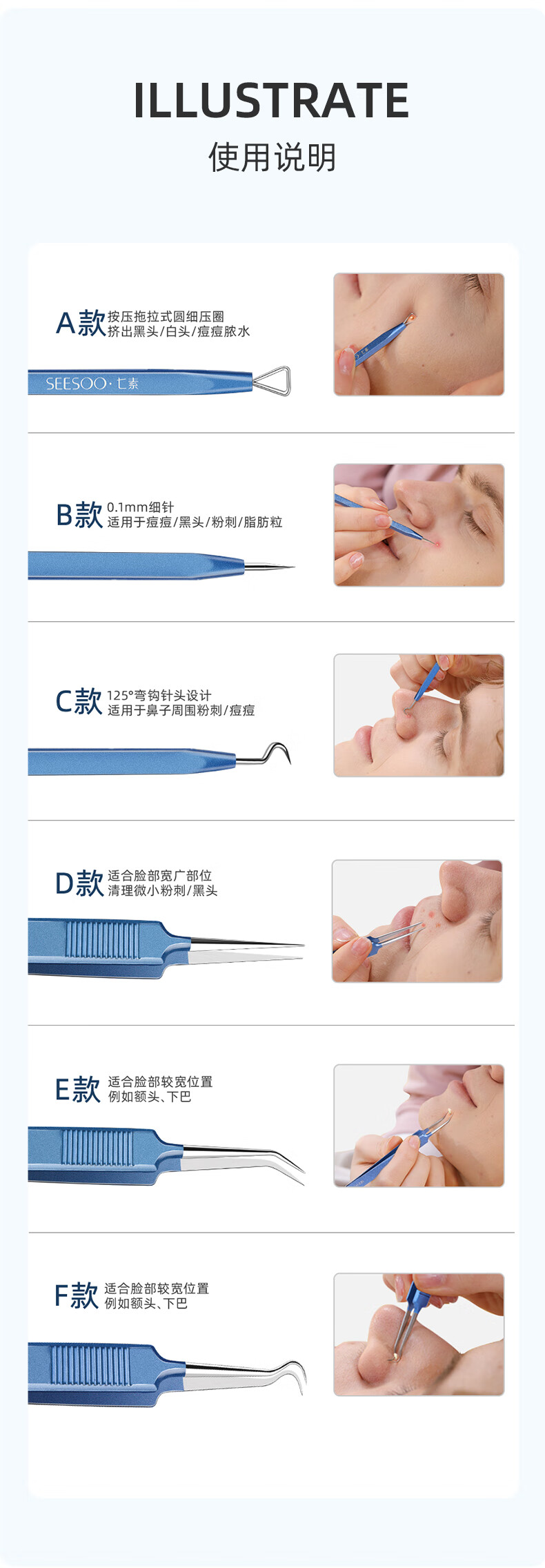 ILLUSTRATE
使用说明

A款 按压拖拉式圆细压圈
挤出黑头/白头/痘痘脓水

SEESOO·七素

B款 0.1mm细针
适用于痘痘/黑头/粉刺/脂肪粒

C款 125°弯钩针头设计
适用于鼻子周围粉刺/痘痘

D款 适合脸部宽广部位
清理微小粉刺/黑头

E款 适合脸部较宽位置
例如额头、下巴

F款 适合脸部较宽位置
例如额头、下巴