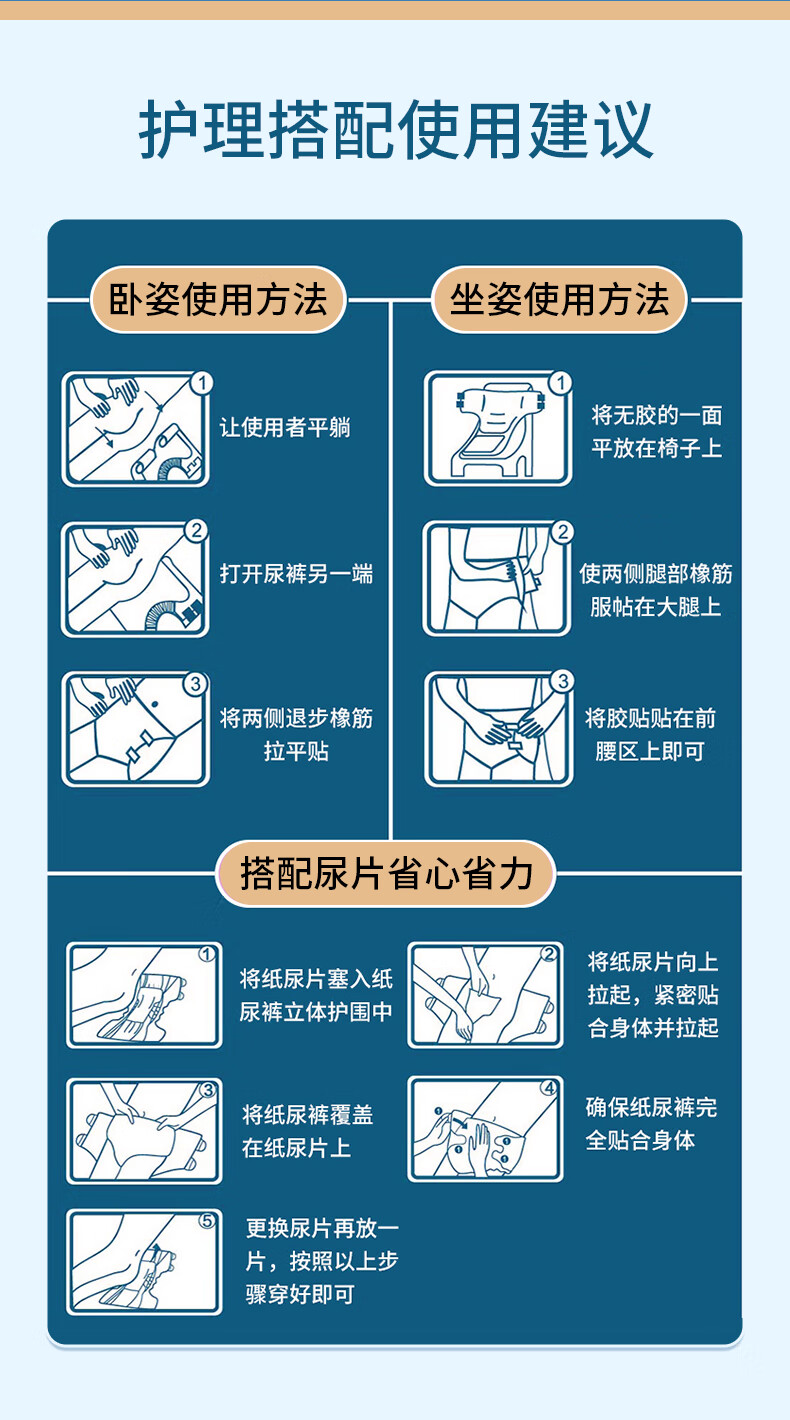 护理搭配使用建议

卧姿使用方法

1
让使用者平躺

2
打开尿裤另一端

3
将两侧退步橡筋拉平贴

坐姿使用方法

1
将无胶的一面平放在椅子上

2
使两侧腿部橡筋服帖在大腿上

3
将胶贴贴在前腰区上即可

搭配尿片省心省力

1
将纸尿片塞入纸尿裤立体护围中

2
将纸尿片向上拉起，紧密贴合身体并拉起

3
将纸尿裤覆盖在纸尿片上

4
确保纸尿裤完全贴合身体

5
更换尿片再放一片，按照以上步骤穿好即可