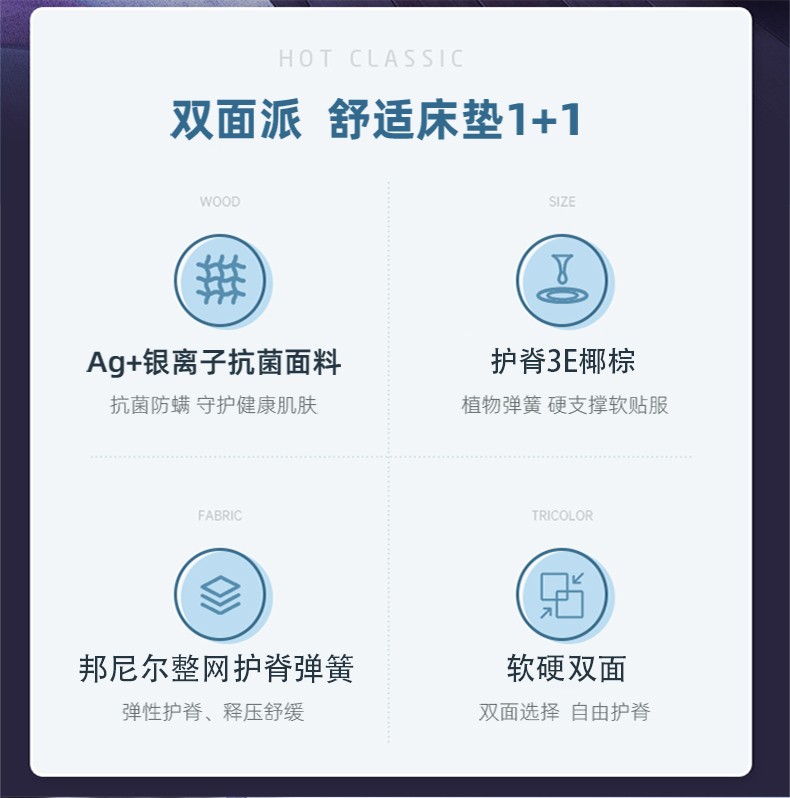 HOT CLASSIC

双面派 舒适床垫1+1

WOOD

Ag+银离子抗菌面料

抗菌防螨 守护健康肌肤

SIZE

护脊3E椰棕

植物弹簧 硬支撑软贴服

FABRIC

邦尼尔整网护脊弹簧

弹性护脊、释压舒缓

TRICOLOR

软硬双面

双面选择 自由护脊