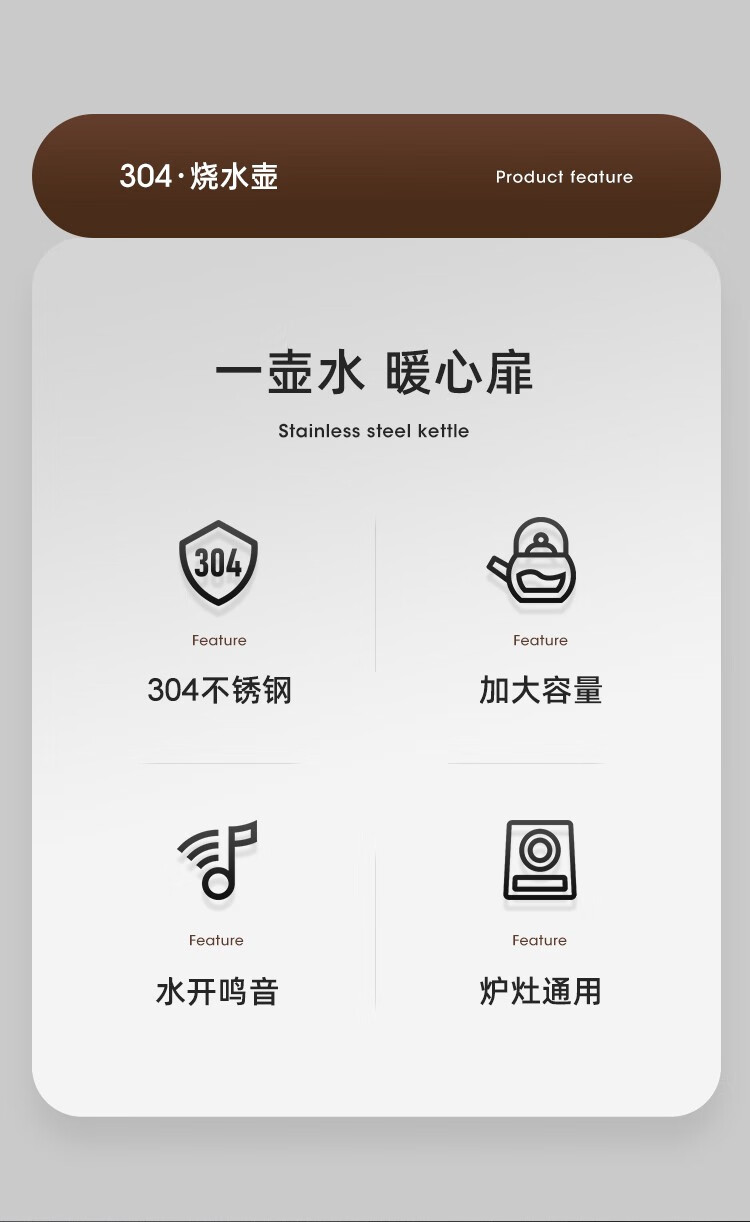 304·烧水壶

Product feature

一壶水 暖心扉

Stainless steel kettle

304

Feature

304不锈钢

Feature

加大容量

Feature

水开鸣音

Feature

炉灶通用