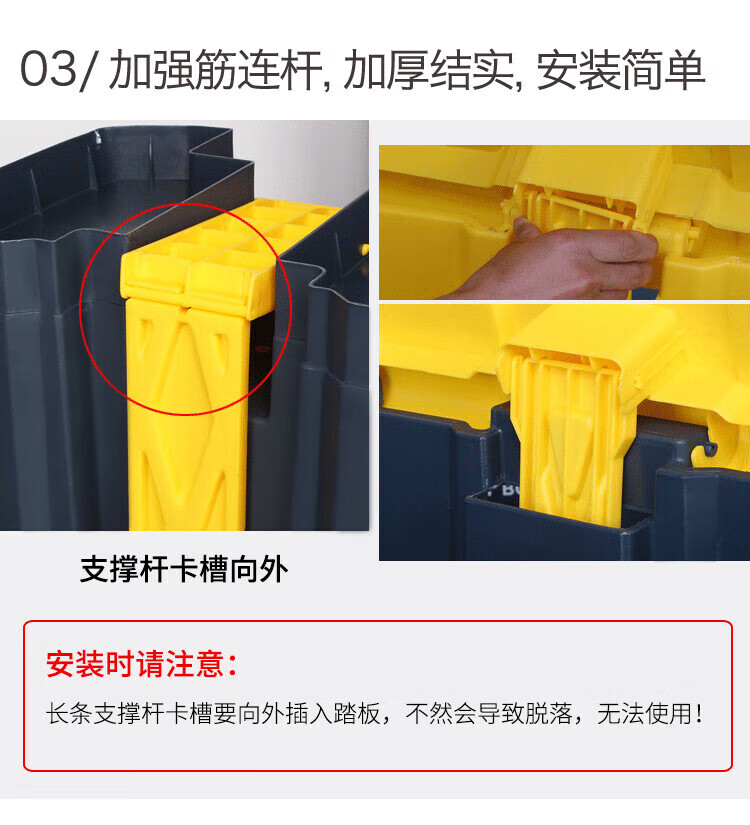 03/ 加强筋连杆, 加厚结实, 安装简单

支撑杆卡槽向外

安装时请注意：

长条支撑杆卡槽要向外插入踏板，不然会导致脱落，无法使用！