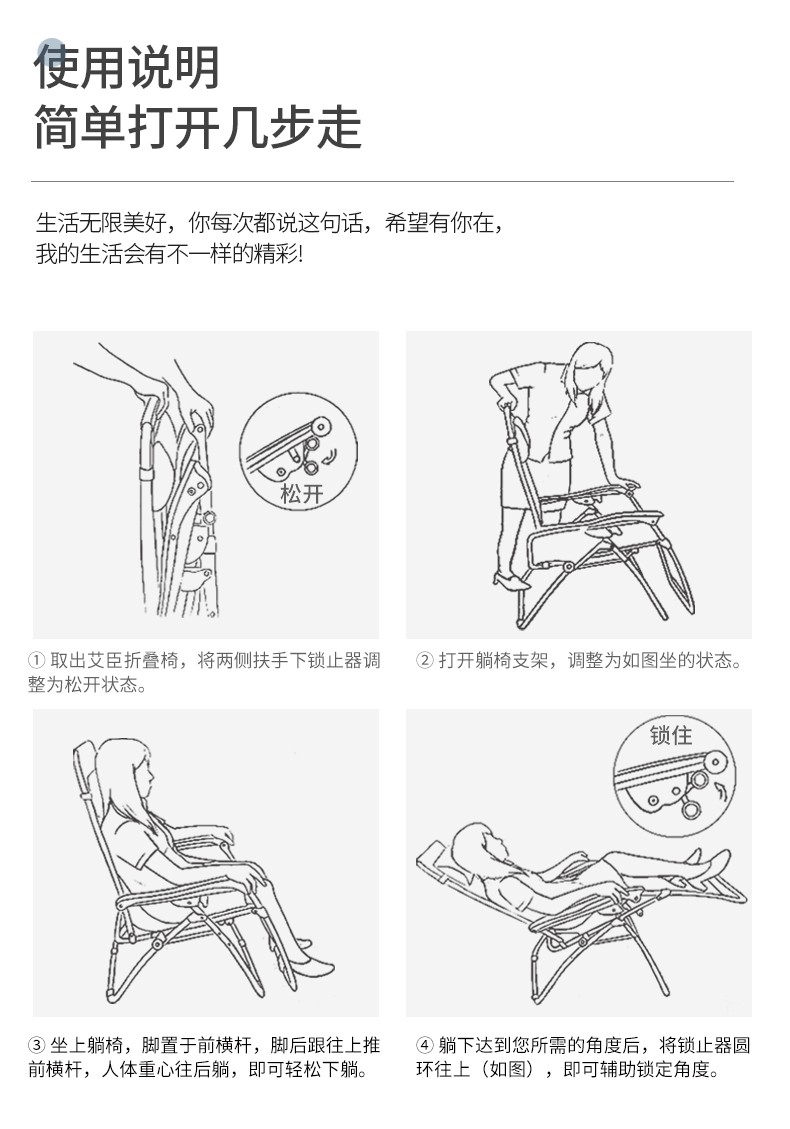 使用说明
简单打开几步走

生活无限美好，你每次都说这句话，希望有你在，
我的生活会有不一样的精彩!

松开

① 取出艾臣折叠椅，将两侧扶手下锁止器调整为松开状态。

② 打开躺椅支架，调整为如图坐的状态。

锁住

③ 坐上躺椅，脚置于前横杆，脚后跟往上推前横杆，人体重心往后躺，即可轻松下躺。

④ 躺下达到您所需的角度后，将锁止器圆环往上（如图），即可辅助锁定角度。