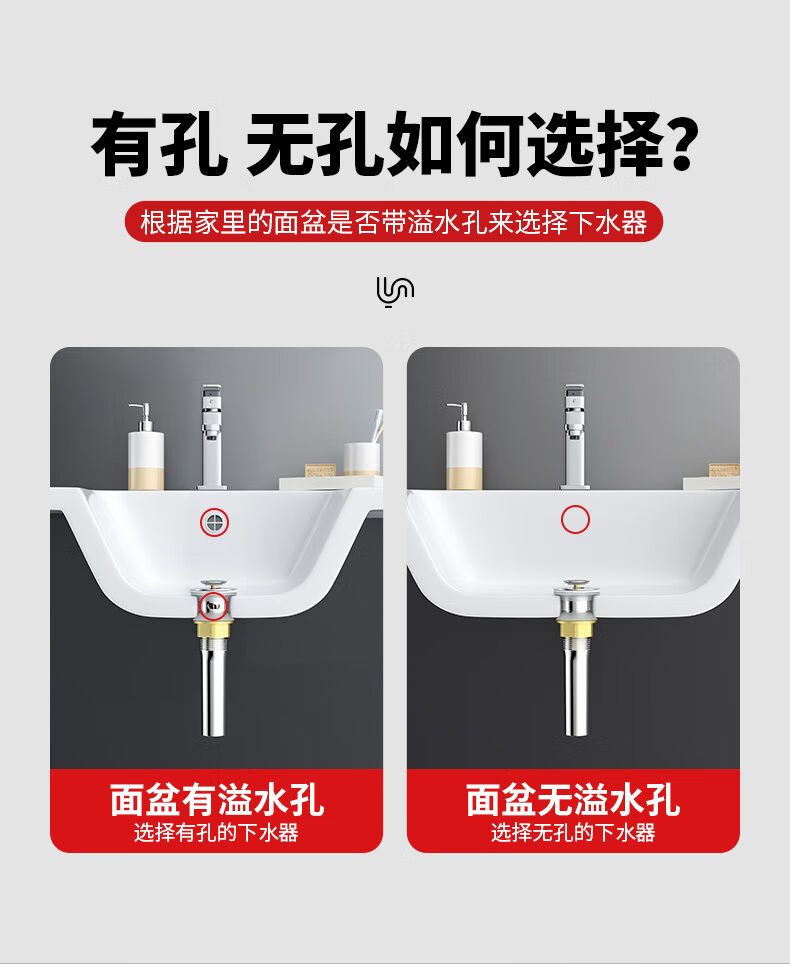 有孔 无孔如何选择?

根据家里的面盆是否带溢水孔来选择下水器

面盆有溢水孔
选择有孔的下水器

面盆无溢水孔
选择无孔的下水器