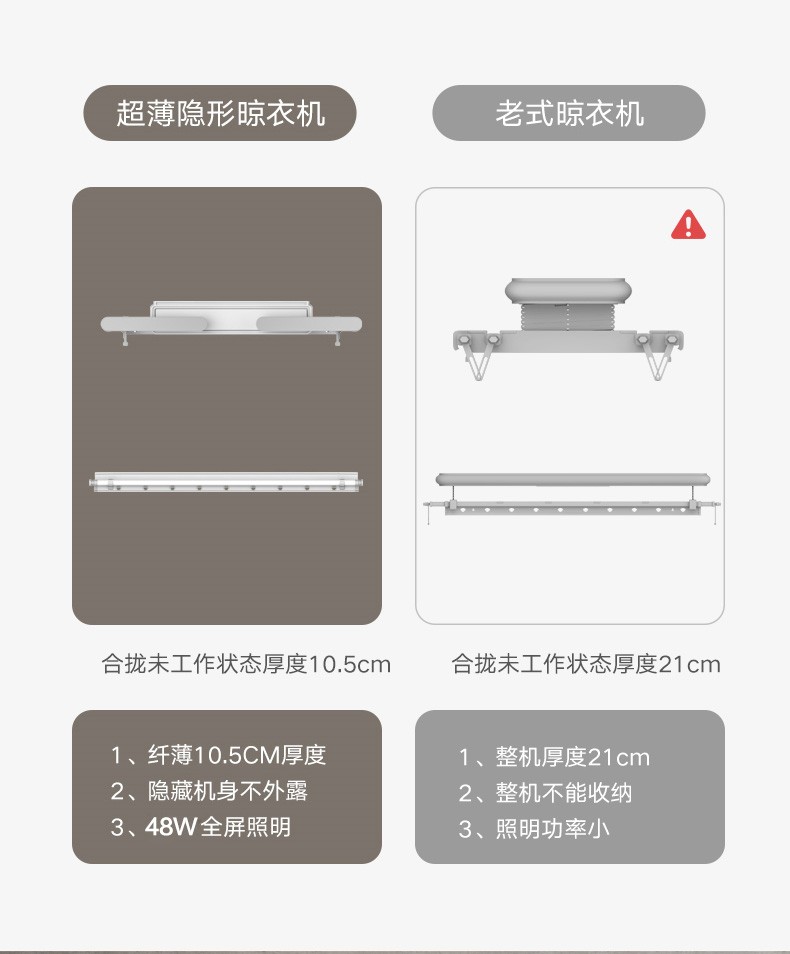 超薄隐形晾衣机

合拢未工作状态厚度10.5cm

1、纤薄10.5CM厚度
2、隐藏机身不外露
3、48W全屏照明

老式晾衣机

合拢未工作状态厚度21cm

1、整机厚度21cm
2、整机不能收纳
3、照明功率小