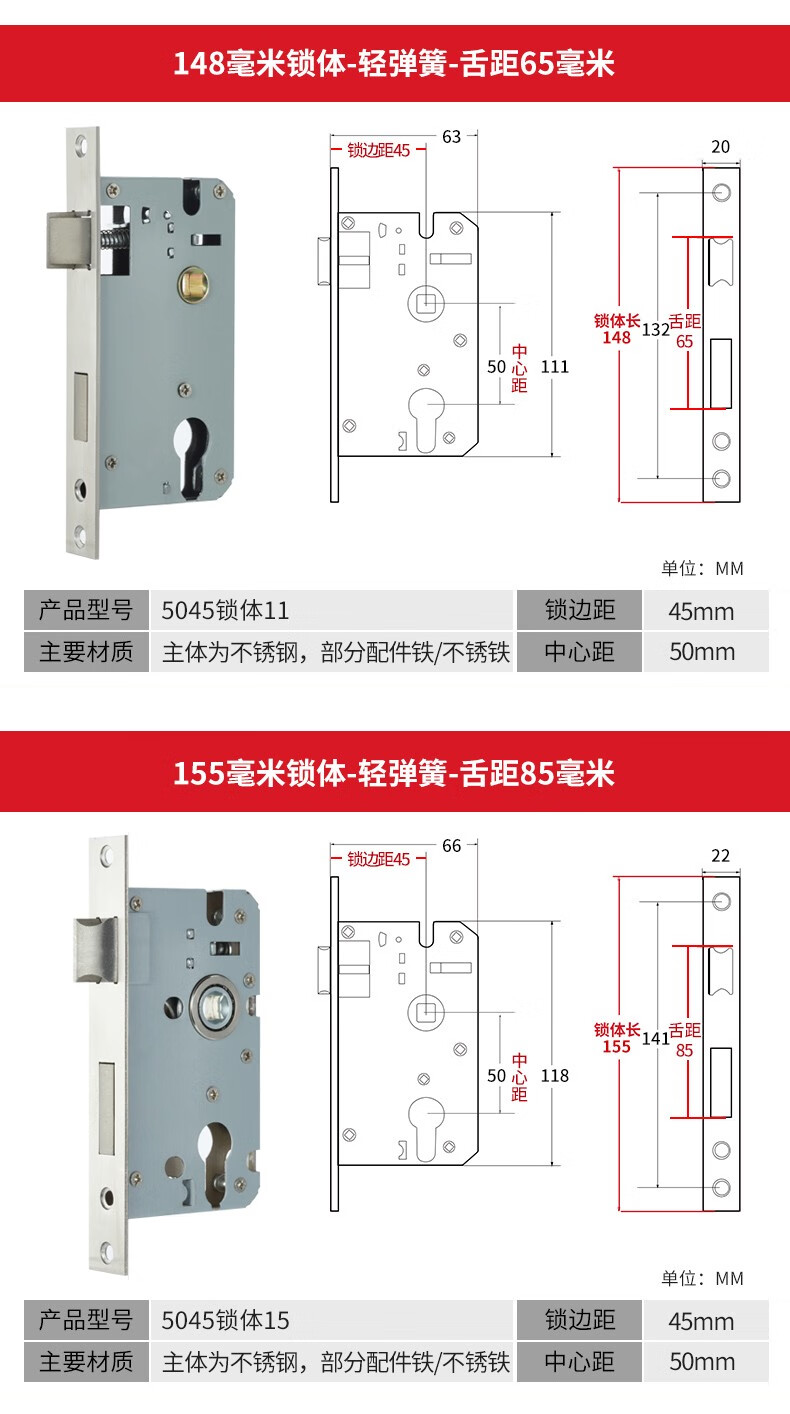 148毫米锁体-轻弹簧-舌距65毫米

锁边距45

63

50 中心距

111

20

锁体长 148

132

舌距 65

单位：MM

| 产品型号 | 5045锁体11 | 锁边距 | 45mm |
|---|---|---|---|
| 主要材质 | 主体为不锈钢，部分配件铁/不锈铁 | 中心距 | 50mm |

155毫米锁体-轻弹簧-舌距85毫米

锁边距45

66

50 中心距

118

22

锁体长 155

141

舌距 85

单位：MM

| 产品型号 | 5045锁体15 | 锁边距 | 45mm |
|---|---|---|---|
| 主要材质 | 主体为不锈钢，部分配件铁/不锈铁 | 中心距 | 50mm |