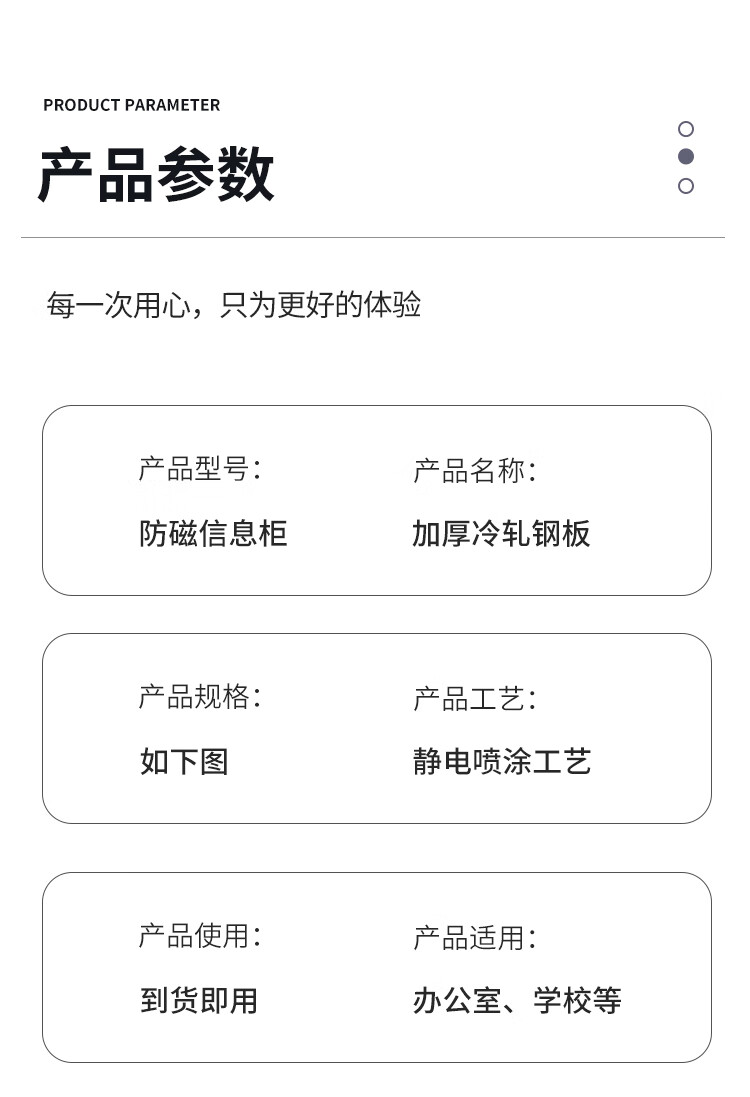 PRODUCT PARAMETER

产品参数

每一次用心，只为更好的体验

产品型号：

防磁信息柜

产品名称：

加厚冷轧钢板

产品规格：

如下图

产品工艺：

静电喷涂工艺

产品使用：

到货即用

产品适用：

办公室、学校等