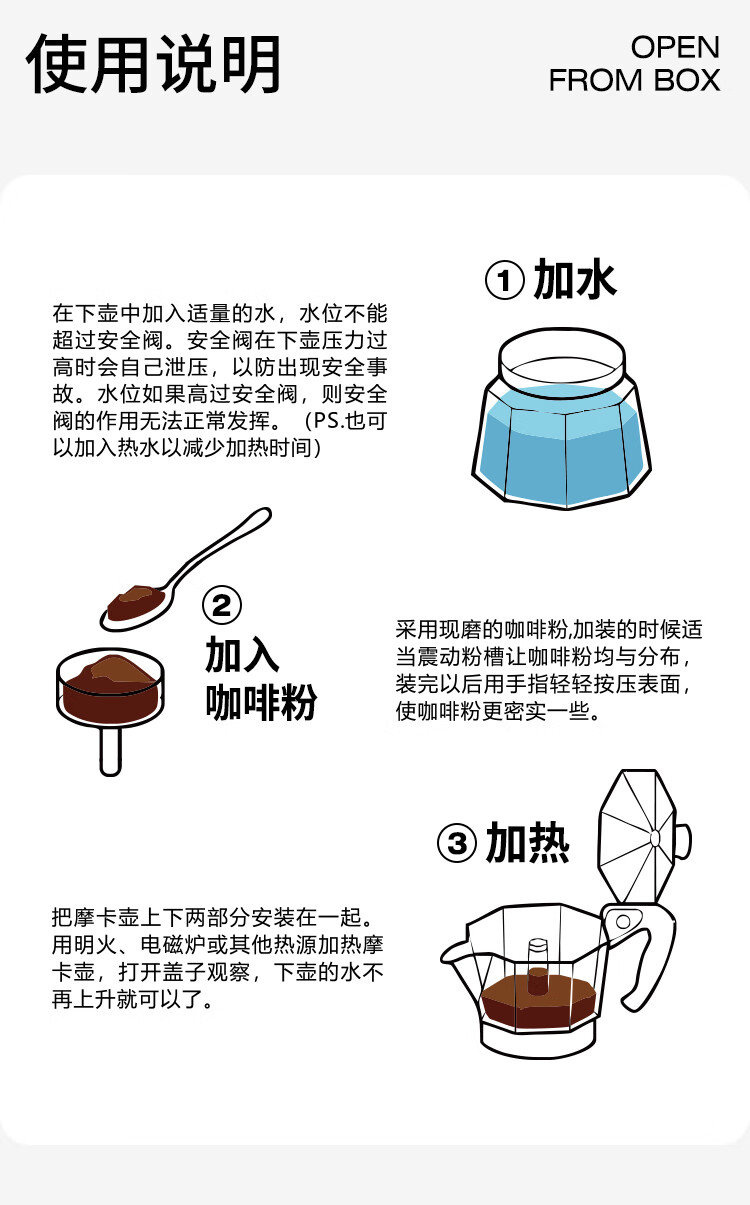 使用说明

OPEN
FROM BOX

① 加水

在下壶中加入适量的水，水位不能超过安全阀。安全阀在下壶压力过高时会自己泄压，以防出现安全事故。水位如果高过安全阀，则安全阀的作用无法正常发挥。（PS.也可以加入热水以减少加热时间）

② 加入咖啡粉

采用现磨的咖啡粉,加装的时候适当震动粉槽让咖啡粉均与分布，装完以后用手指轻轻按压表面，使咖啡粉更密实一些。

③ 加热

把摩卡壶上下两部分安装在一起。用明火、电磁炉或其他热源加热摩卡壶，打开盖子观察，下壶的水不再上升就可以了。