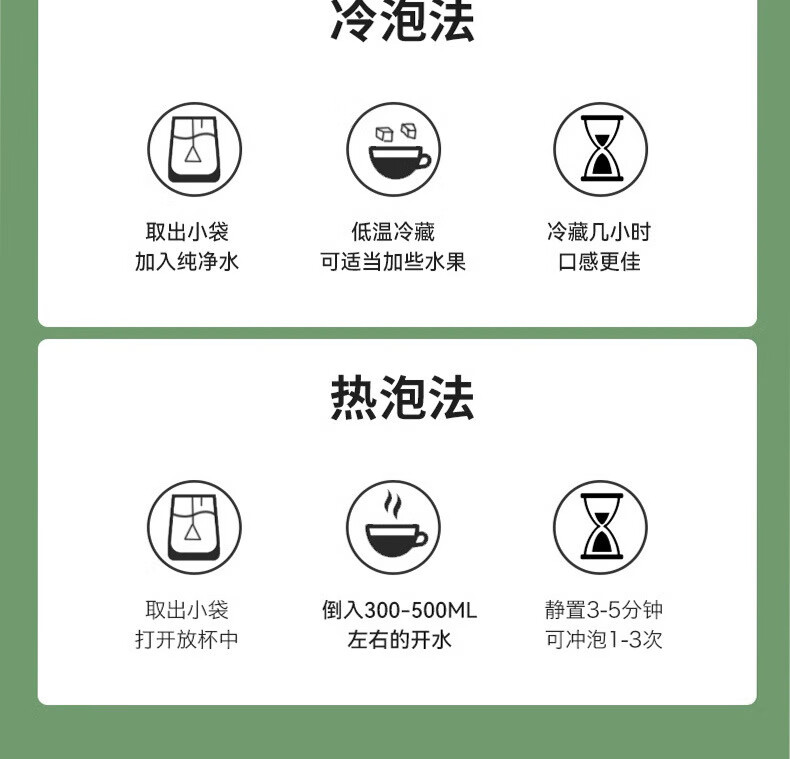 冷泡法

取出小袋
加入纯净水

低温冷藏
可适当加些水果

冷藏几小时
口感更佳

热泡法

取出小袋
打开放杯中

倒入300-500ML
左右的开水

静置3-5分钟
可冲泡1-3次