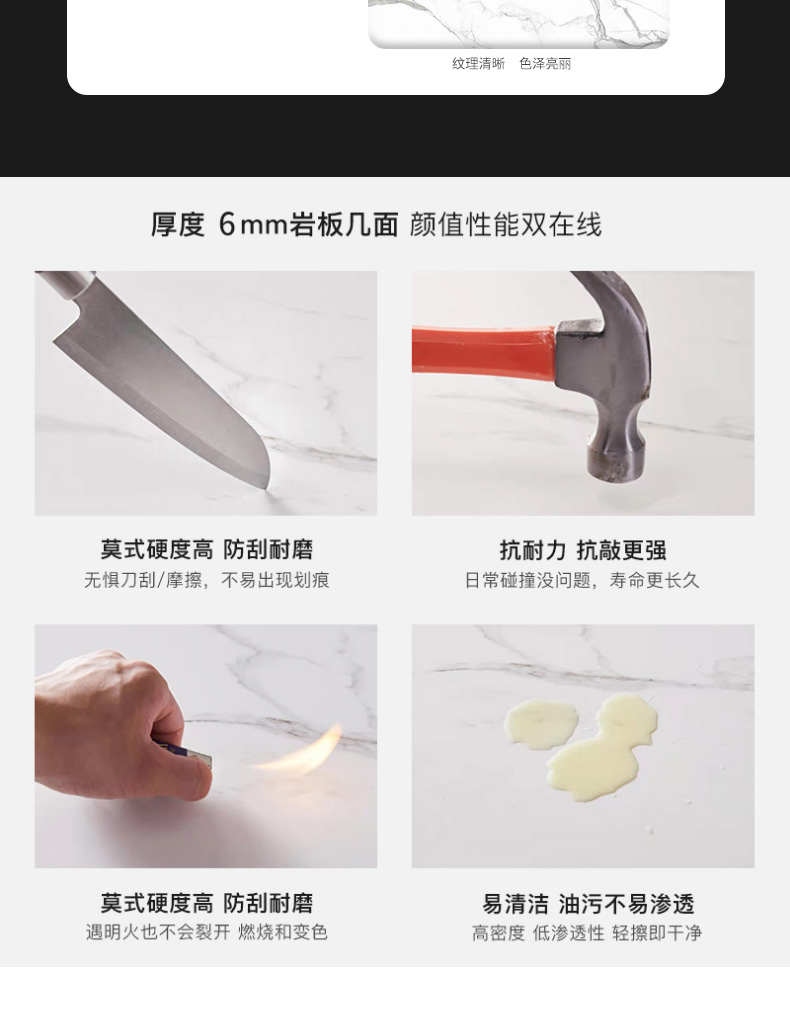 纹理清晰　色泽亮丽

厚度 6mm岩板几面 颜值性能双在线

莫式硬度高 防刮耐磨
无惧刀刮/摩擦，不易出现划痕

抗耐力 抗敲更强
日常碰撞没问题，寿命更长久

莫式硬度高 防刮耐磨
遇明火也不会裂开 燃烧和变色

易清洁 油污不易渗透
高密度 低渗透性 轻擦即干净