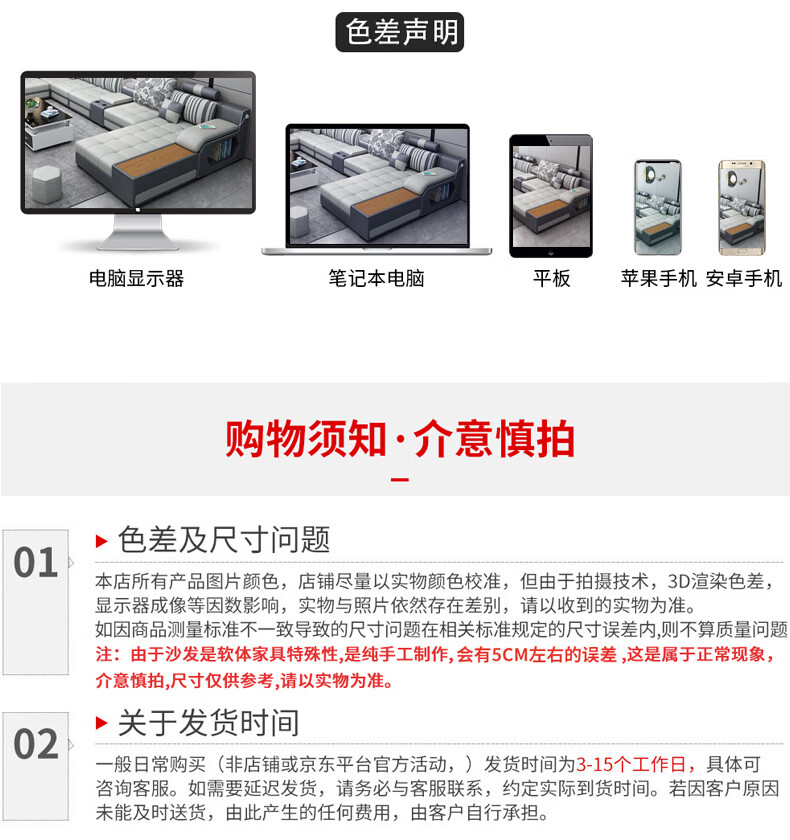 色差声明

电脑显示器

笔记本电脑

平板

苹果手机

安卓手机

购物须知·介意慎拍

01

色差及尺寸问题

本店所有产品图片颜色，店铺尽量以实物颜色校准，但由于拍摄技术，3D渲染色差，显示器成像等因数影响，实物与照片依然存在差别，请以收到的实物为准。
如因商品测量标准不一致导致的尺寸问题在相关标准规定的尺寸误差内,则不算质量问题
注：由于沙发是软体家具特殊性,是纯手工制作,会有5CM左右的误差 ,这是属于正常现象,介意慎拍,尺寸仅供参考,请以实物为准。

02

关于发货时间

一般日常购买（非店铺或京东平台官方活动，）发货时间为3-15个工作日，具体可咨询客服。如需要延迟发货，请务必与客服联系，约定实际到货时间。若因客户原因未能及时送货，由此产生的任何费用，由客户自行承担。