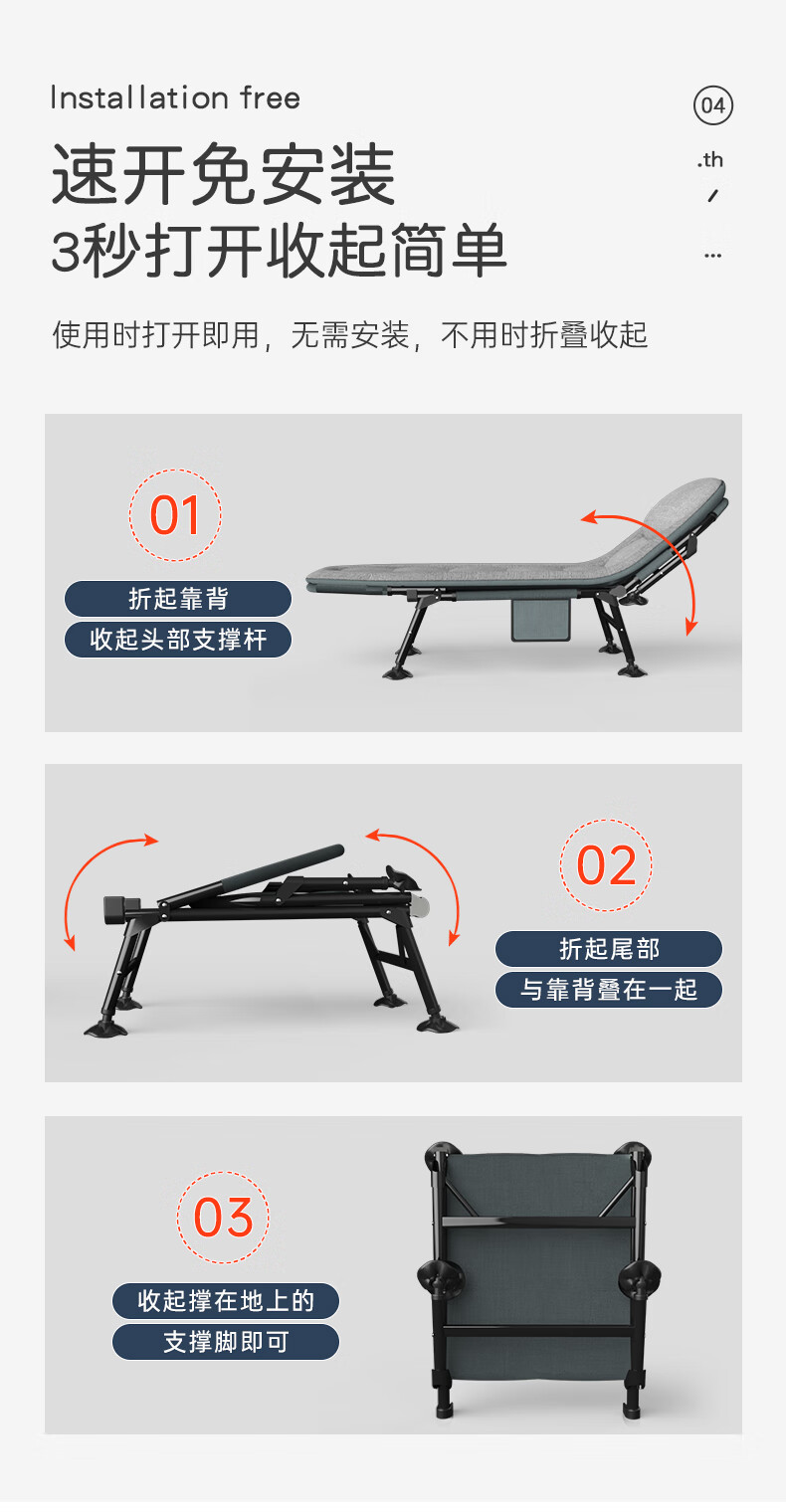 Installation free

04
.th
/
...

速开免安装
3秒打开收起简单

使用时打开即用，无需安装，不用时折叠收起

01
折起靠背
收起头部支撑杆

02
折起尾部
与靠背叠在一起

03
收起撑在地上的
支撑脚即可