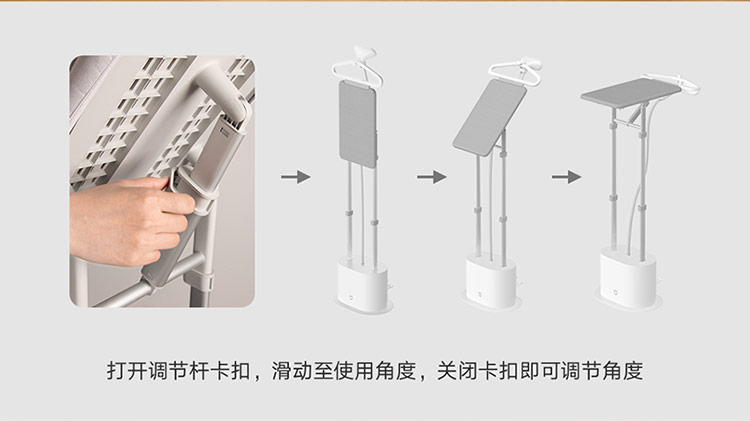 打开调节杆卡扣，滑动至使用角度，关闭卡扣即可调节角度