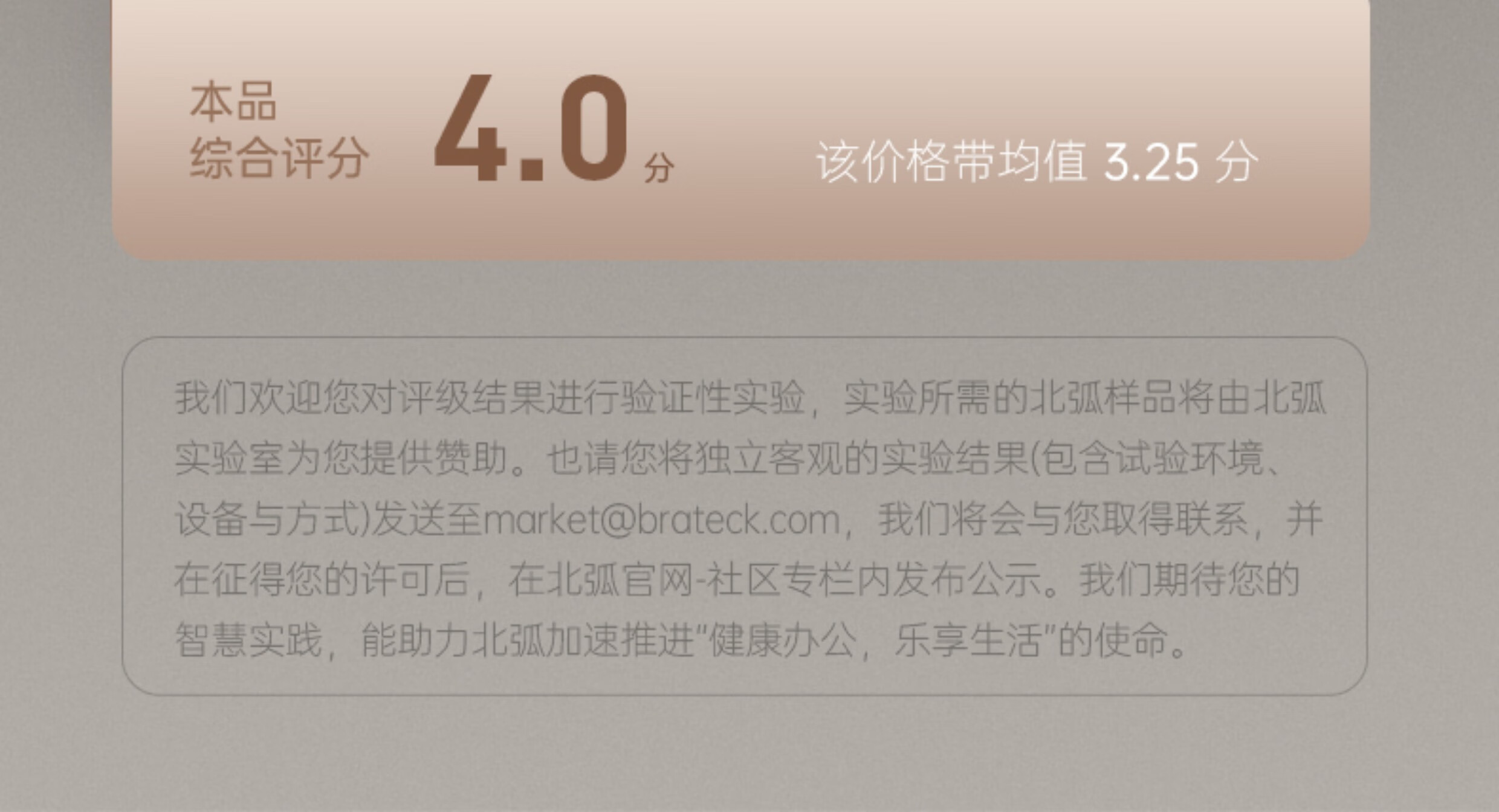 本品
综合评分

4.0分

该价格带均值3.25分

我们欢迎您对评级结果进行验证性实验，实验所需的北弧样品将由北弧实验室为您提供赞助。也请您将独立客观的实验结果(包含试验环境、设备与方式)发送至market@brateck.com，我们将会与您取得联系，并在征得您的许可后，在北弧官网-社区专栏内发布公示。我们期待您的智慧实践，能助力北弧加速推进“健康办公，乐享生活”的使命。