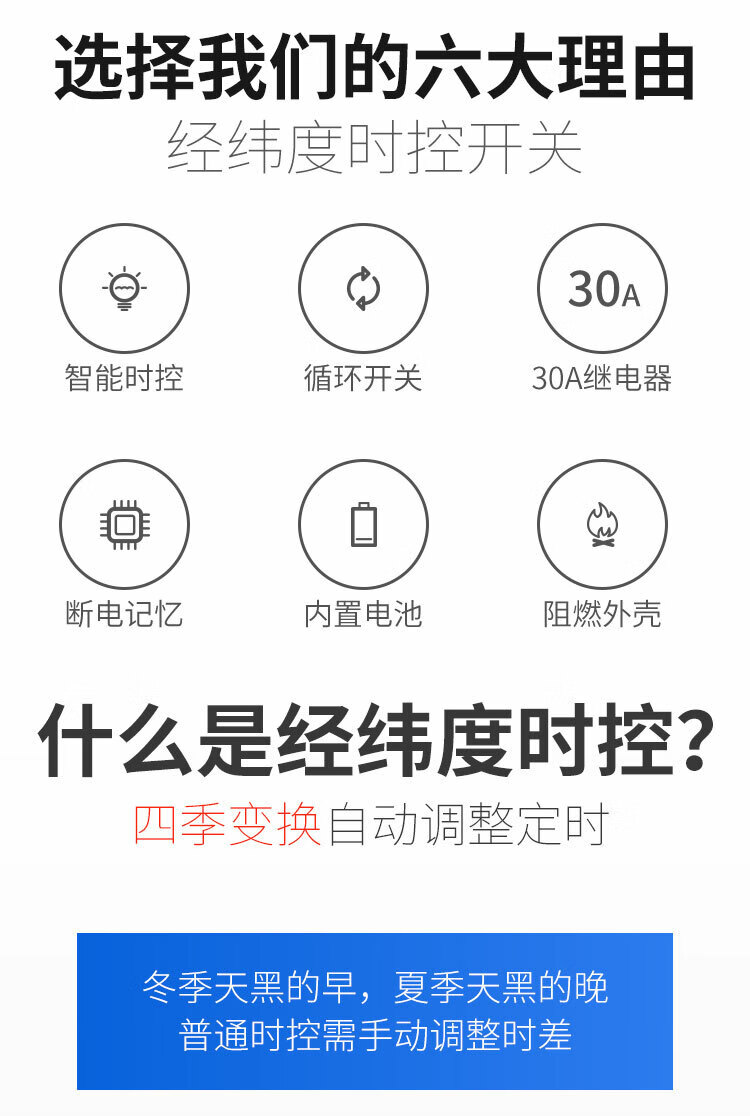 选择我们的六大理由

经纬度时控开关

30A

智能时控

循环开关

30A继电器

断电记忆

内置电池

阻燃外壳

什么是经纬度时控?

四季变换自动调整定时

冬季天黑的早，夏季天黑的晚
普通时控需手动调整时差