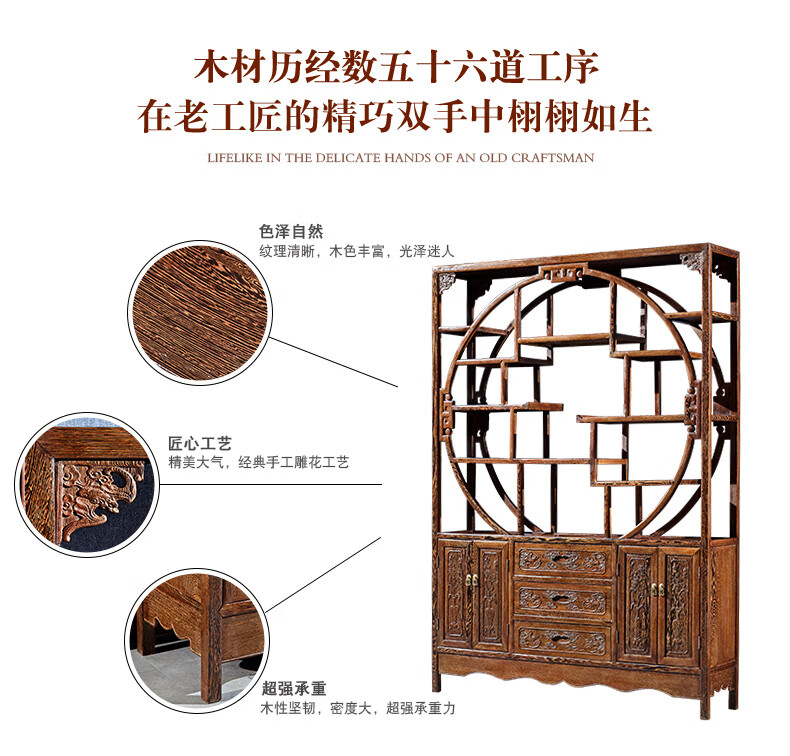 木材历经数五十六道工序
在老工匠的精巧双手中栩栩如生

LIFELIKE IN THE DELICATE HANDS OF AN OLD CRAFTSMAN

色泽自然
纹理清晰，木色丰富，光泽迷人

匠心工艺
精美大气，经典手工雕花工艺

超强承重
木性坚韧，密度大，超强承重力