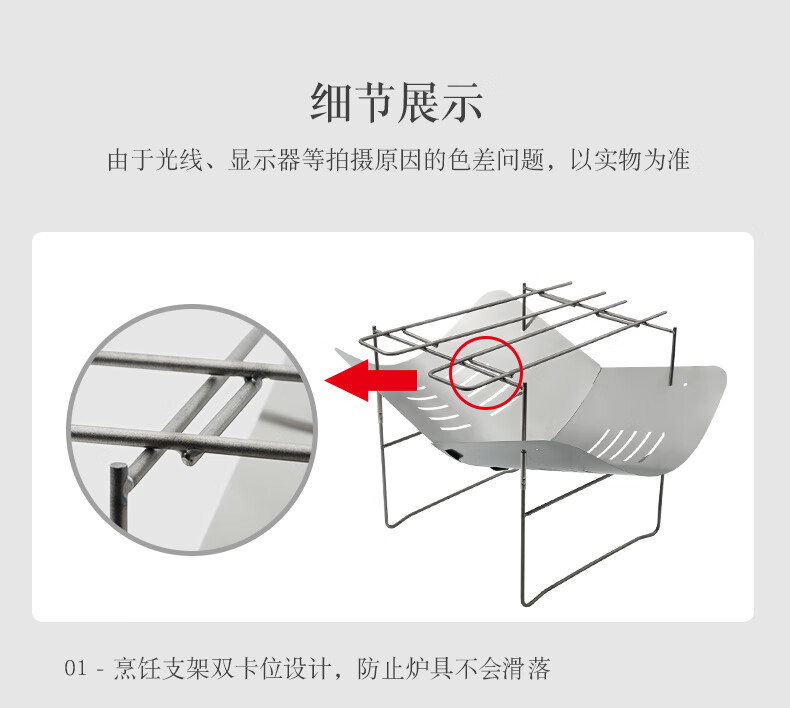 细节展示

由于光线、显示器等拍摄原因的色差问题，以实物为准

01 - 烹饪支架双卡位设计，防止炉具不会滑落