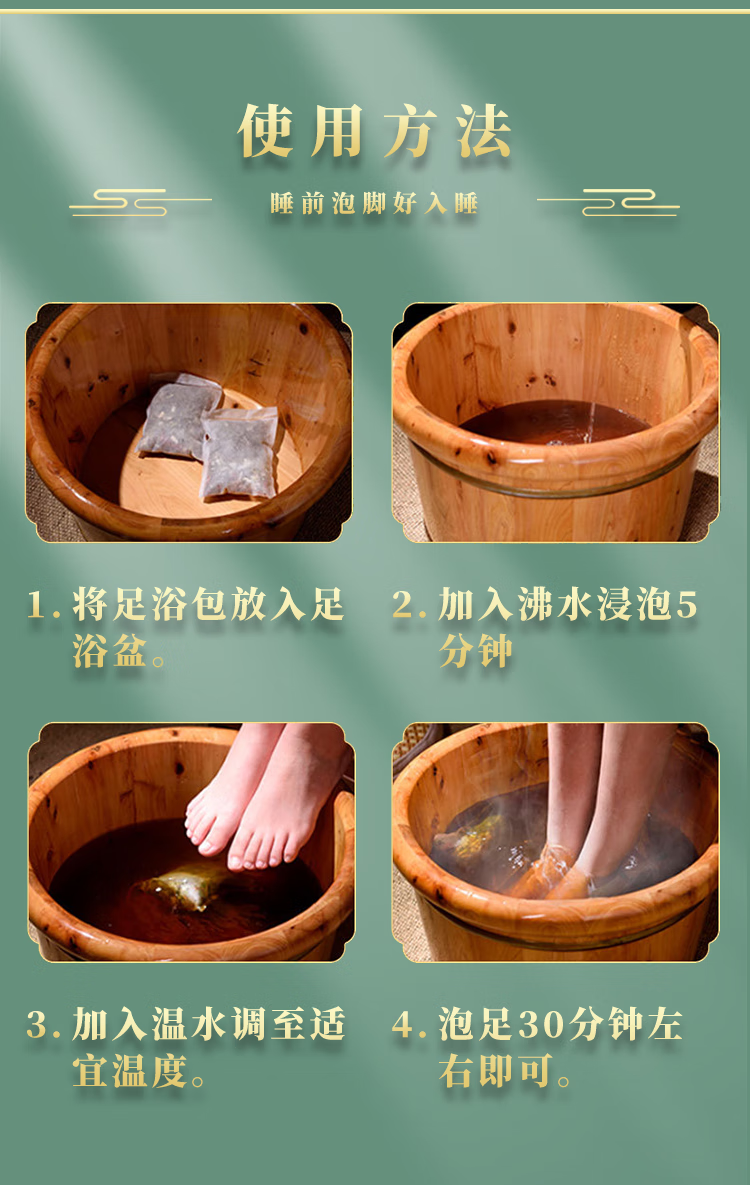 使用方法

睡前泡脚好入睡

1. 将足浴包放入足浴盆。

2. 加入沸水浸泡5分钟

3. 加入温水调至适宜温度。

4. 泡足30分钟左右即可。