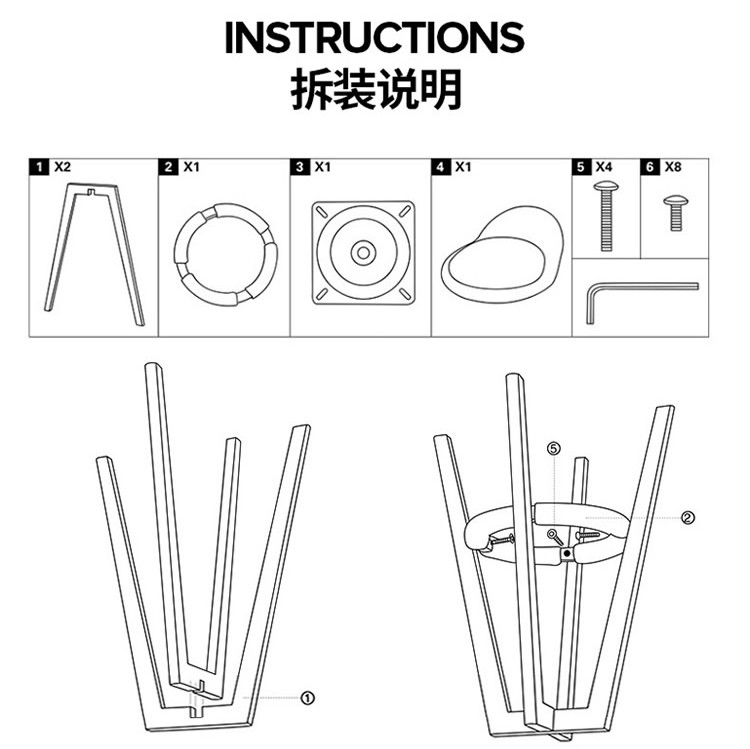 INSTRUCTIONS
拆装说明

1 X2
2 X1
3 X1
4 X1
5 X4
6 X8

①

⑤
②