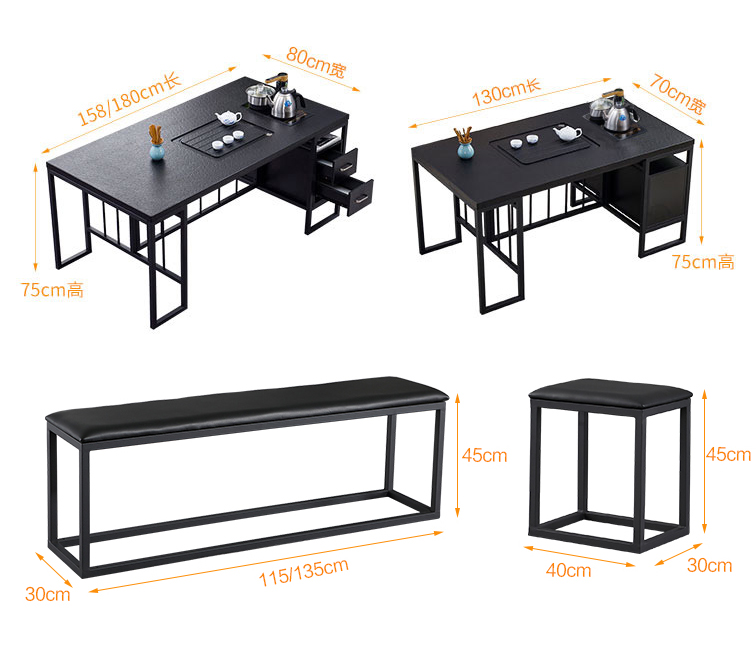 158/180cm长
80cm宽
75cm高
130cm长
70cm宽
75cm高
45cm
30cm
115/135cm
45cm
40cm
30cm