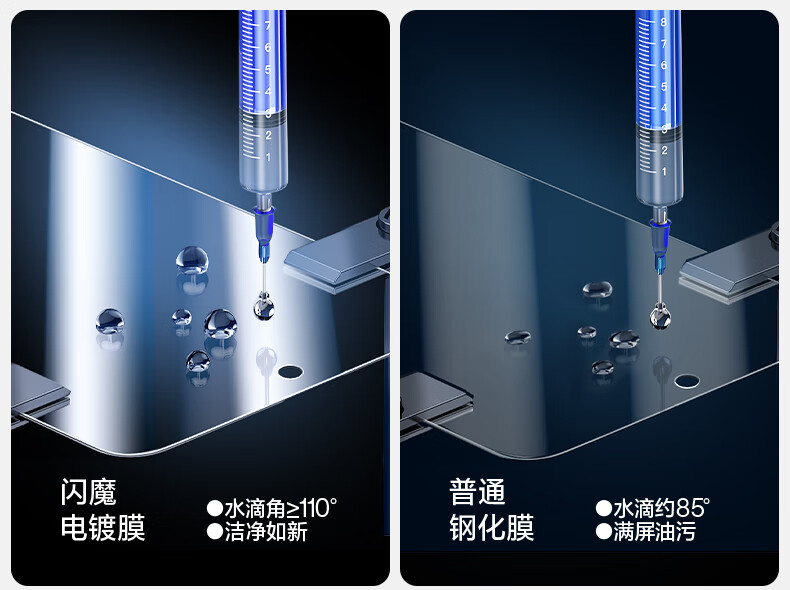 7
6
5
4
3
2
1

闪魔
电镀膜

●水滴角≥110°
●洁净如新

8
7
6
5
4
3
2
1

普通
钢化膜

●水滴约85°
●满屏油污